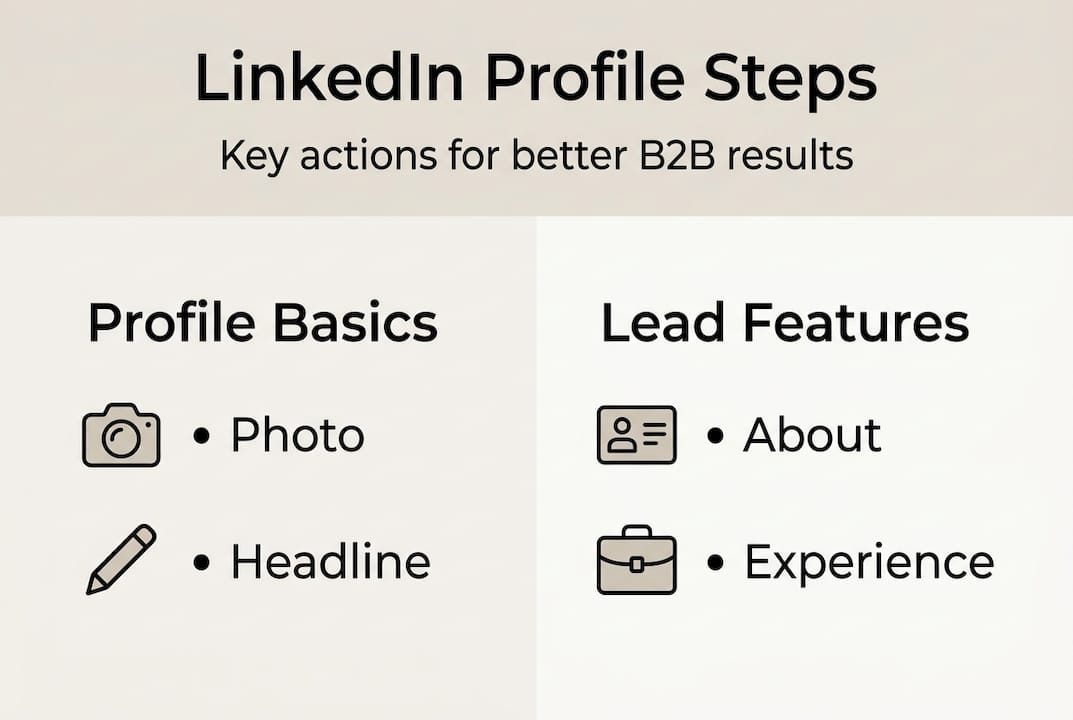 LinkedIn Profile Steps

Key actions for better B2B results

Profile Basics

• Photo

• Headline

Lead Features

• About

• Experience