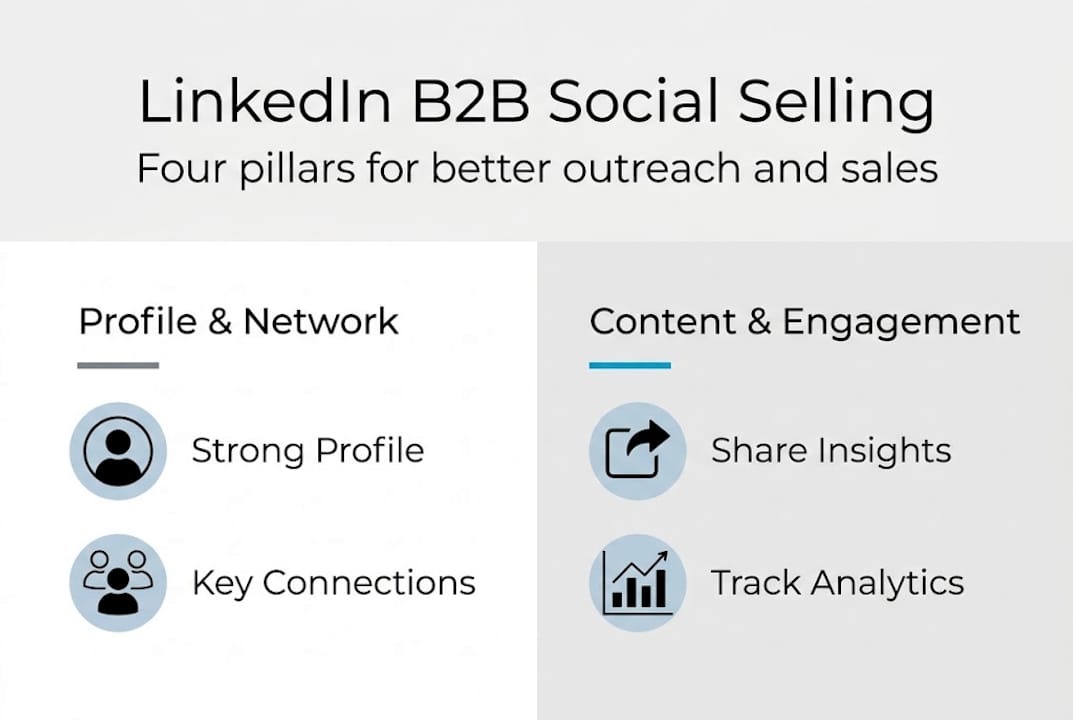 LinkedIn B2B Social Selling
Four pillars for better outreach and sales

Profile & Network

Strong Profile

Key Connections

Content & Engagement

Share Insights

Track Analytics