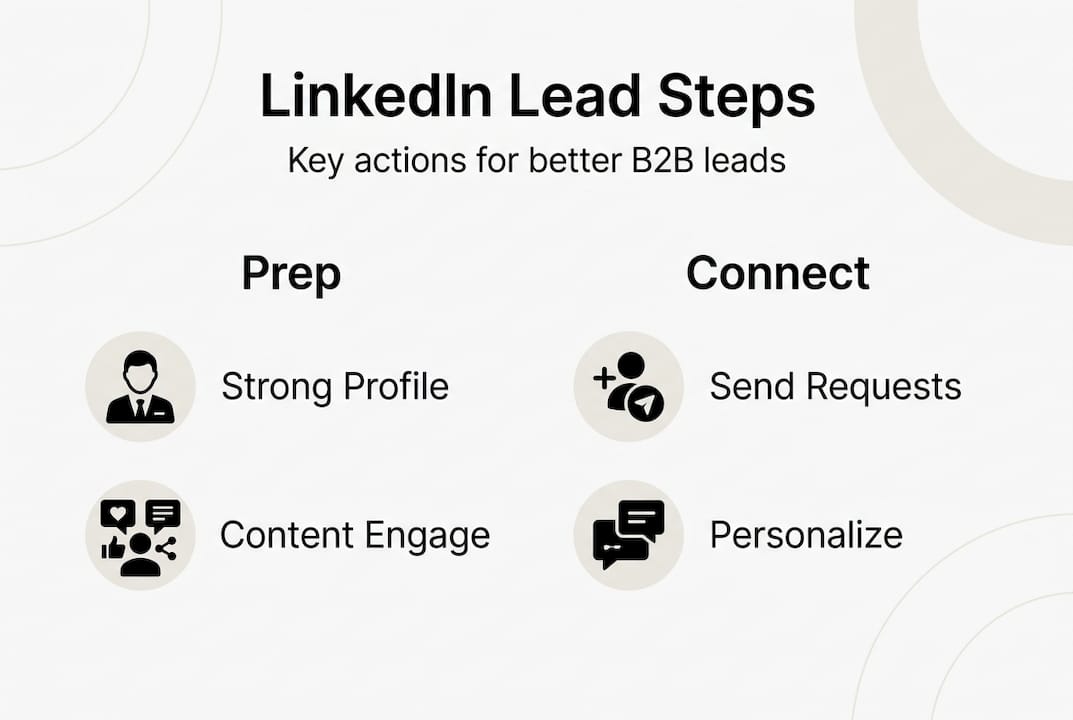 LinkedIn Lead Steps

Key actions for better B2B leads

Prep

Strong Profile

Content Engage

Connect

Send Requests

Personalize