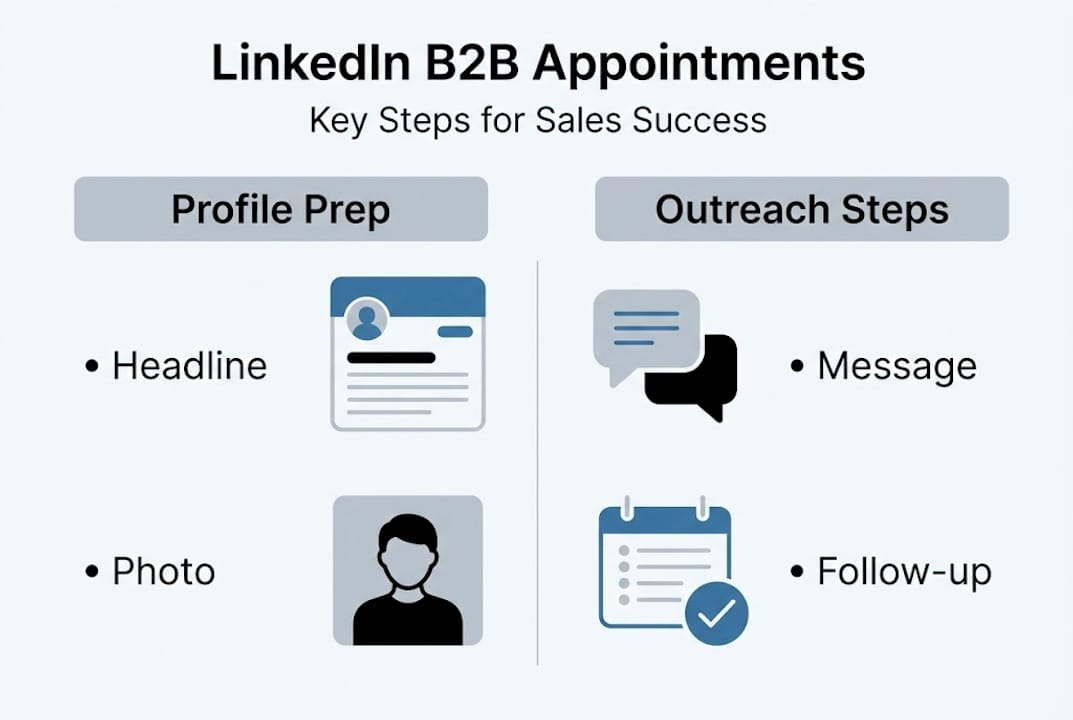 LinkedIn B2B Appointments
Key Steps for Sales Success

Profile Prep

• Headline

• Photo

Outreach Steps

• Message

• Follow-up