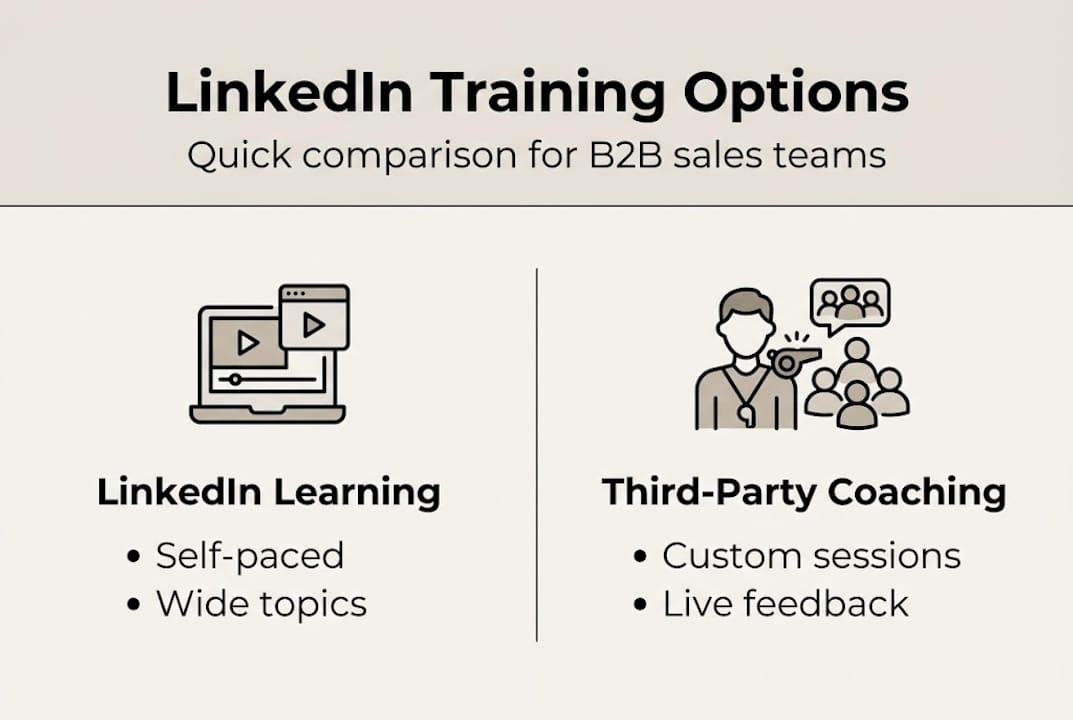 LinkedIn Training Options
Quick comparison for B2B sales teams

LinkedIn Learning
• Self-paced
• Wide topics

Third-Party Coaching
• Custom sessions
• Live feedback