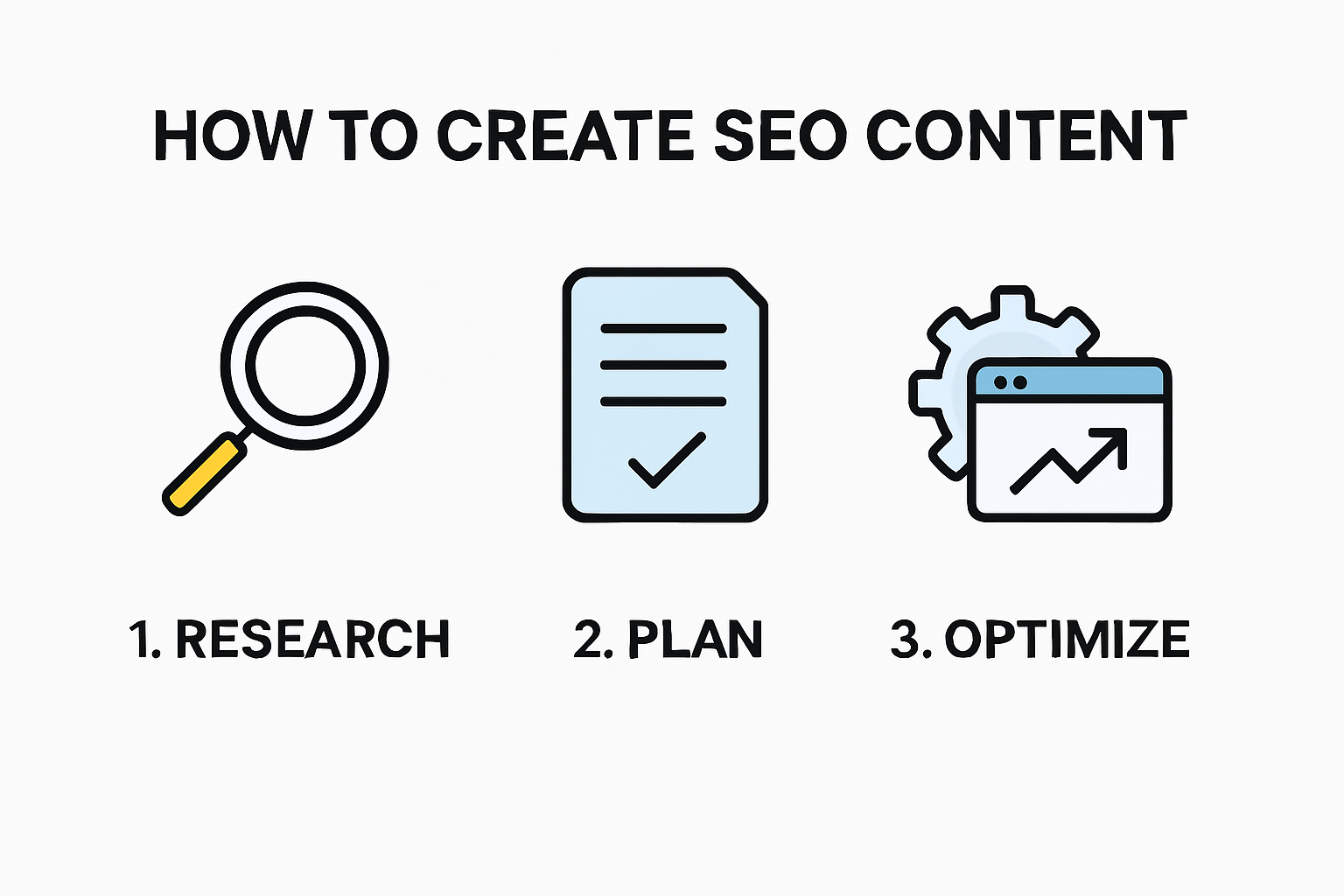 HOW TO CREATE SEO CONTENT

1. RESEARCH

2. PLAN

3. OPTIMIZE