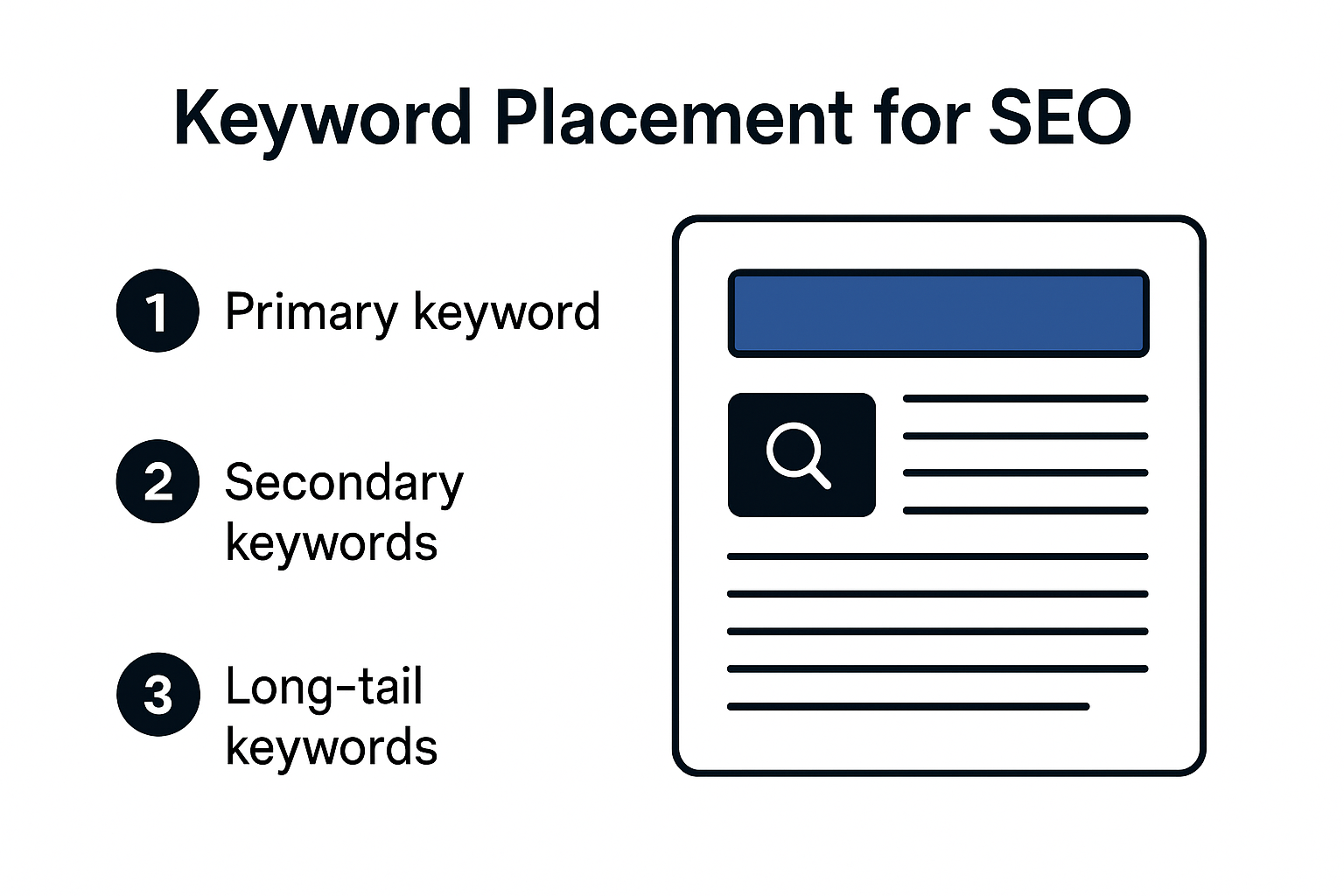 Keyword Placement for SEO

1 Primary keyword

2 Secondary keywords

3 Long-tail keywords