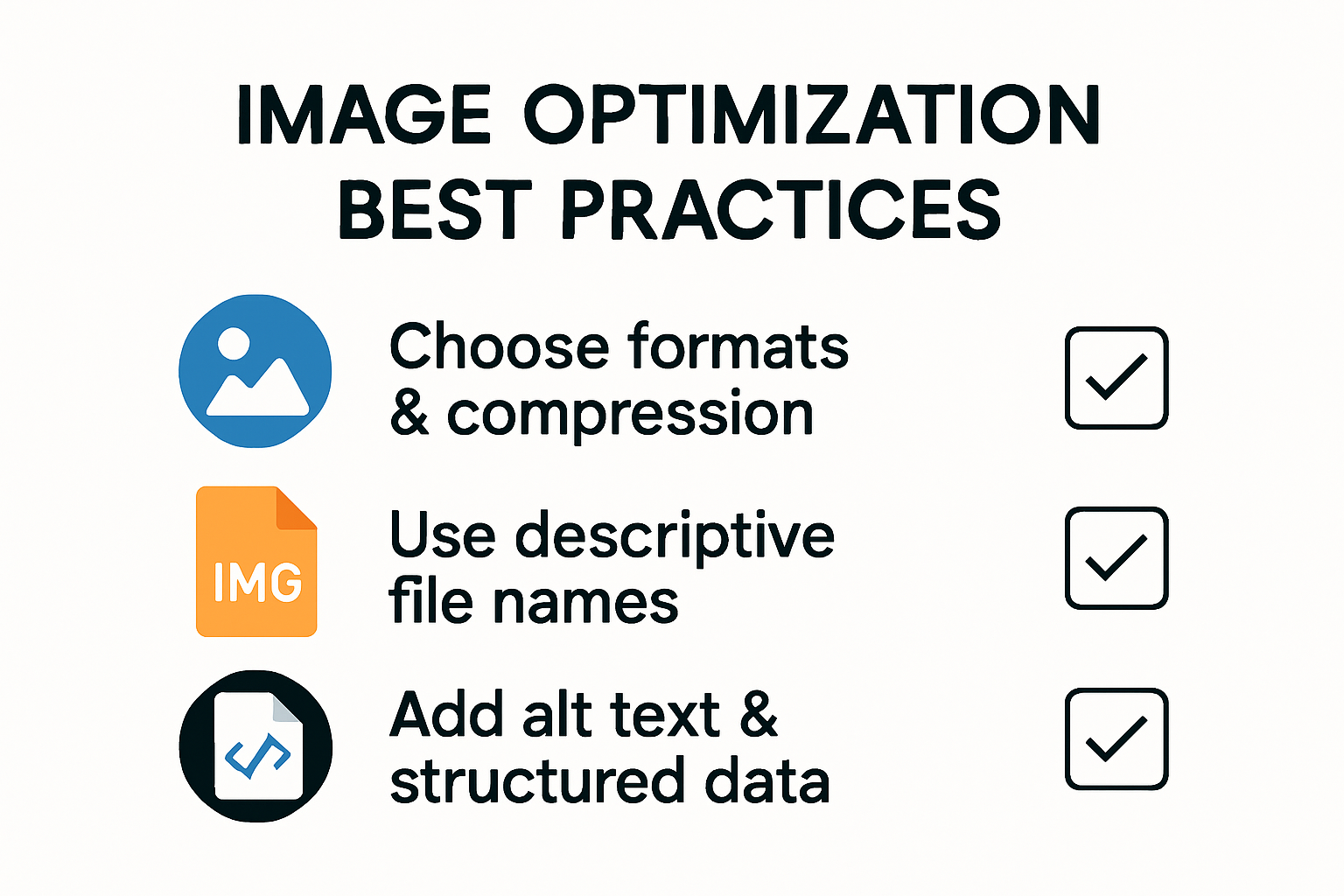 IMAGE OPTIMIZATION BEST PRACTICES

Choose formats & compression

IMG

Use descriptive file names

Add alt text & structured data