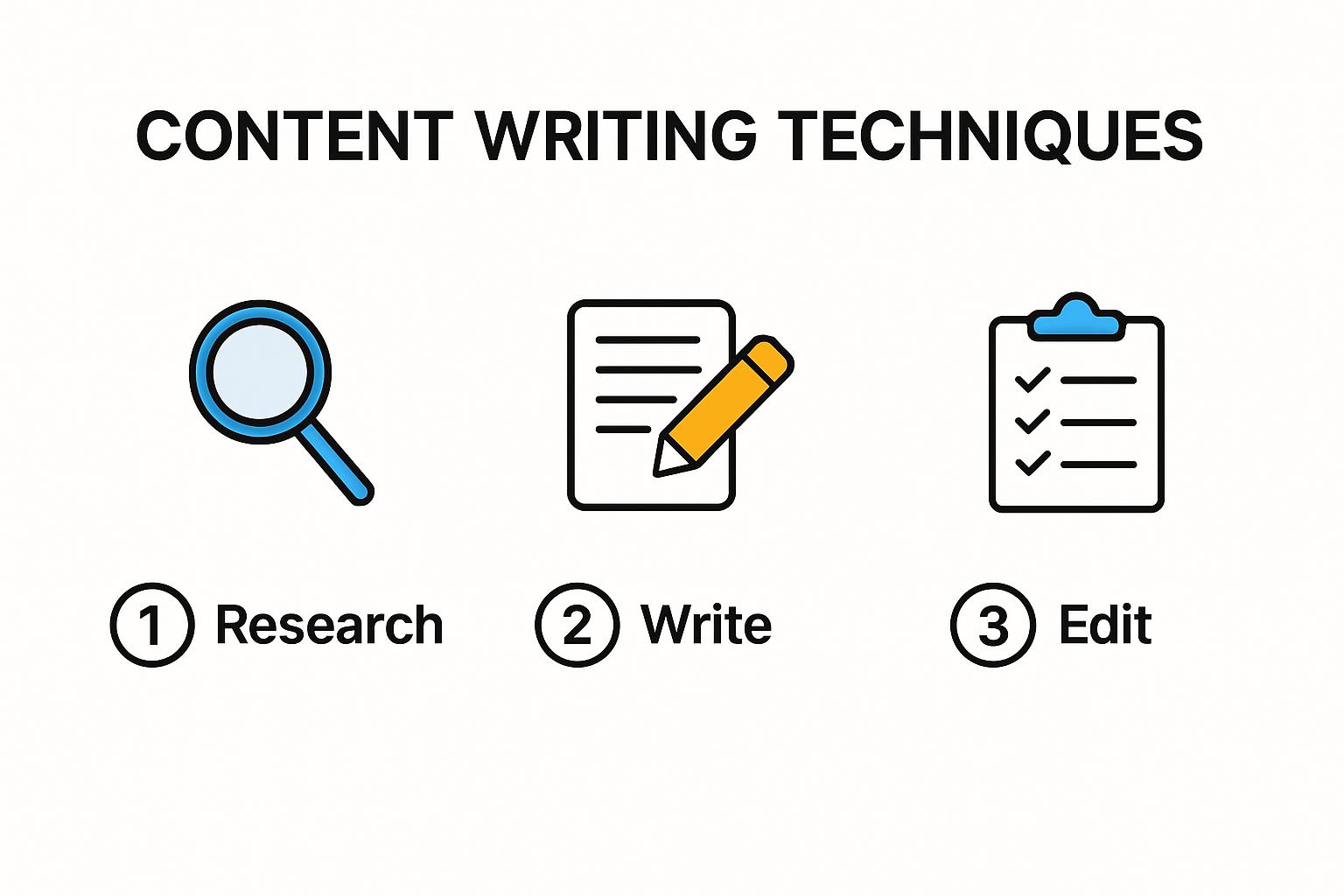 CONTENT WRITING TECHNIQUES

1 Research

2 Write

3 Edit