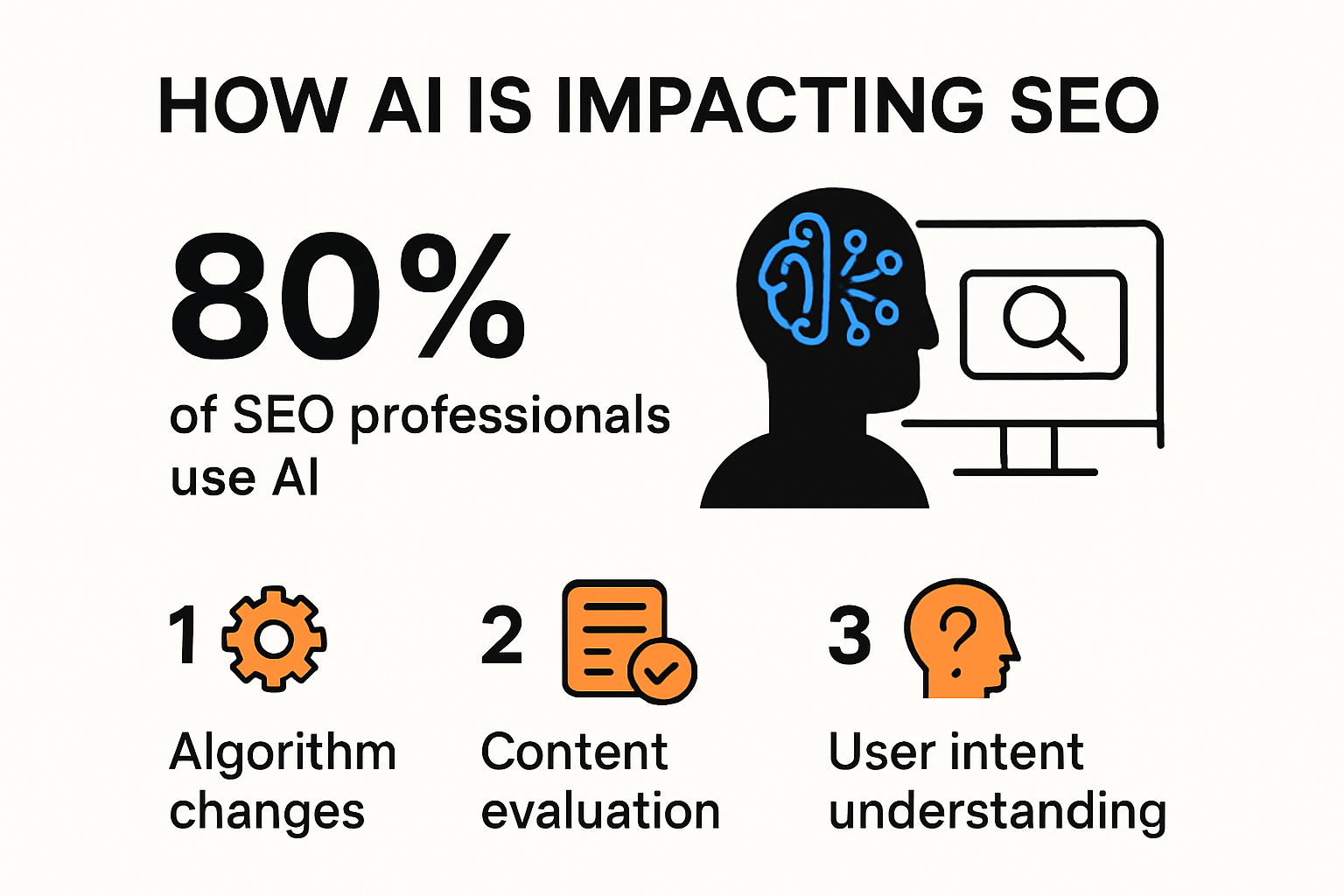 HOW AI IS IMPACTING SEO

80%
of SEO professionals use AI

1
Algorithm changes

2
Content evaluation

3
User intent understanding