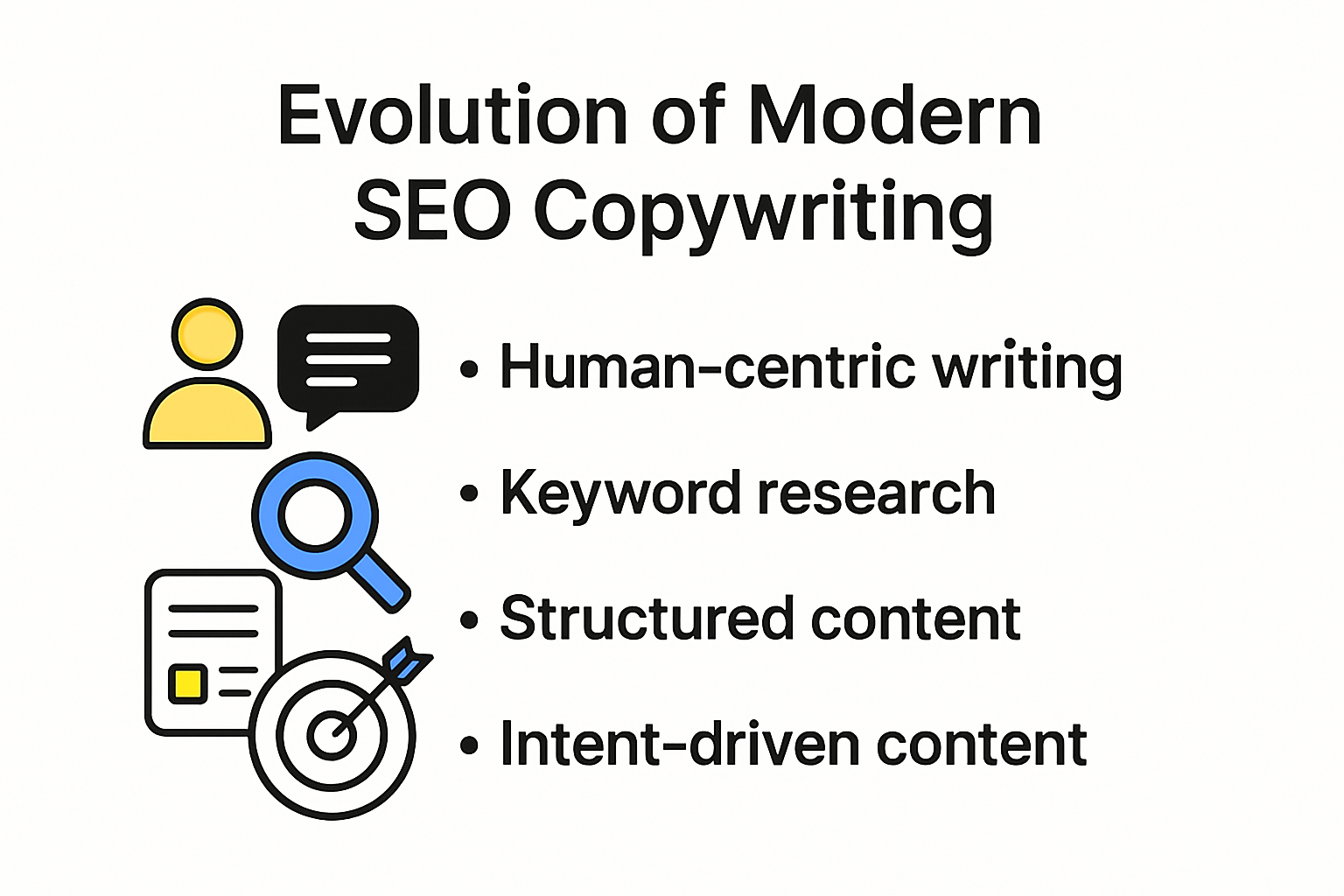 Evolution of Modern SEO Copywriting

• Human-centric writing
• Keyword research
• Structured content
• Intent-driven content