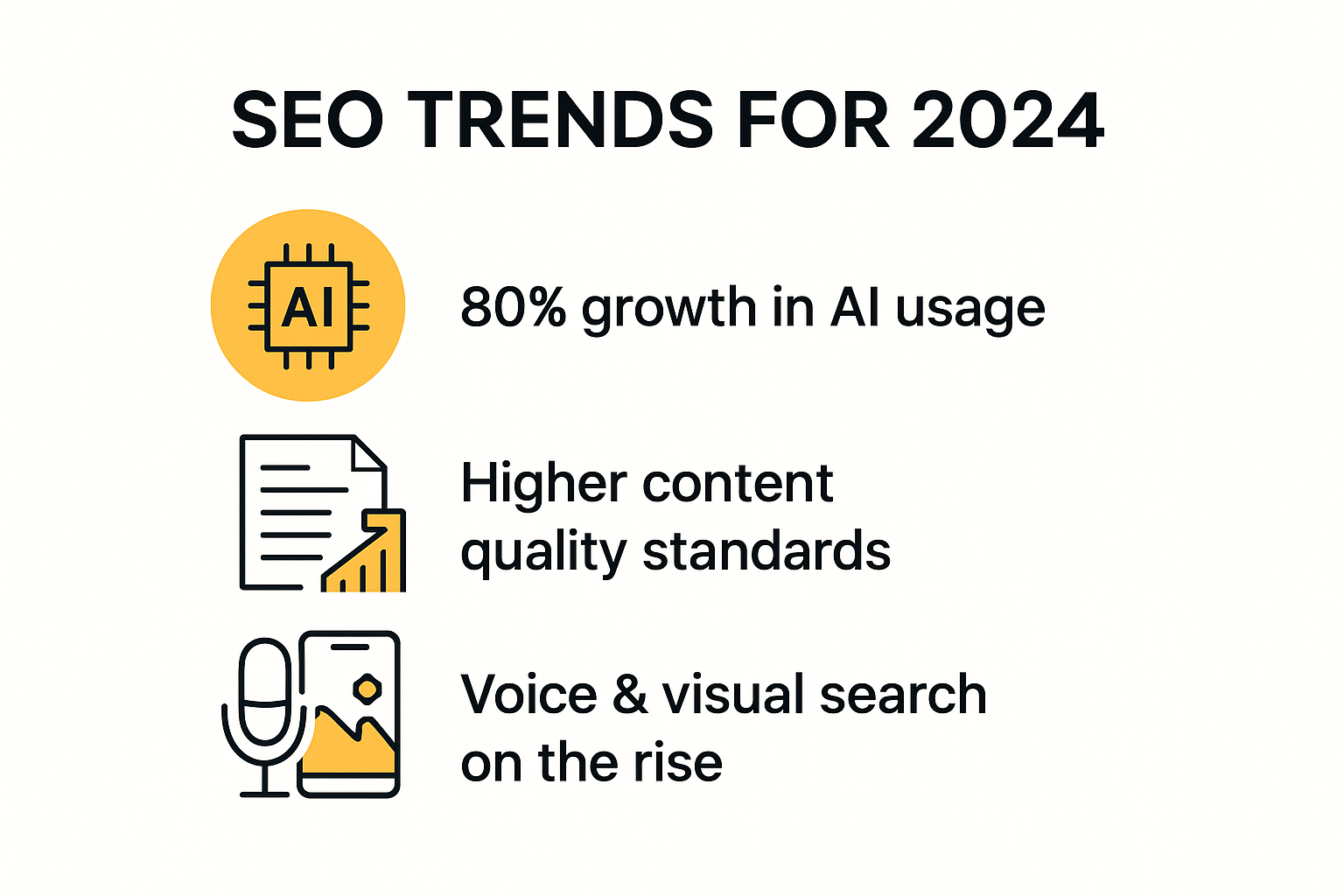 SEO TRENDS FOR 2024

AI

80% growth in AI usage

Higher content quality standards

Voice & visual search on the rise