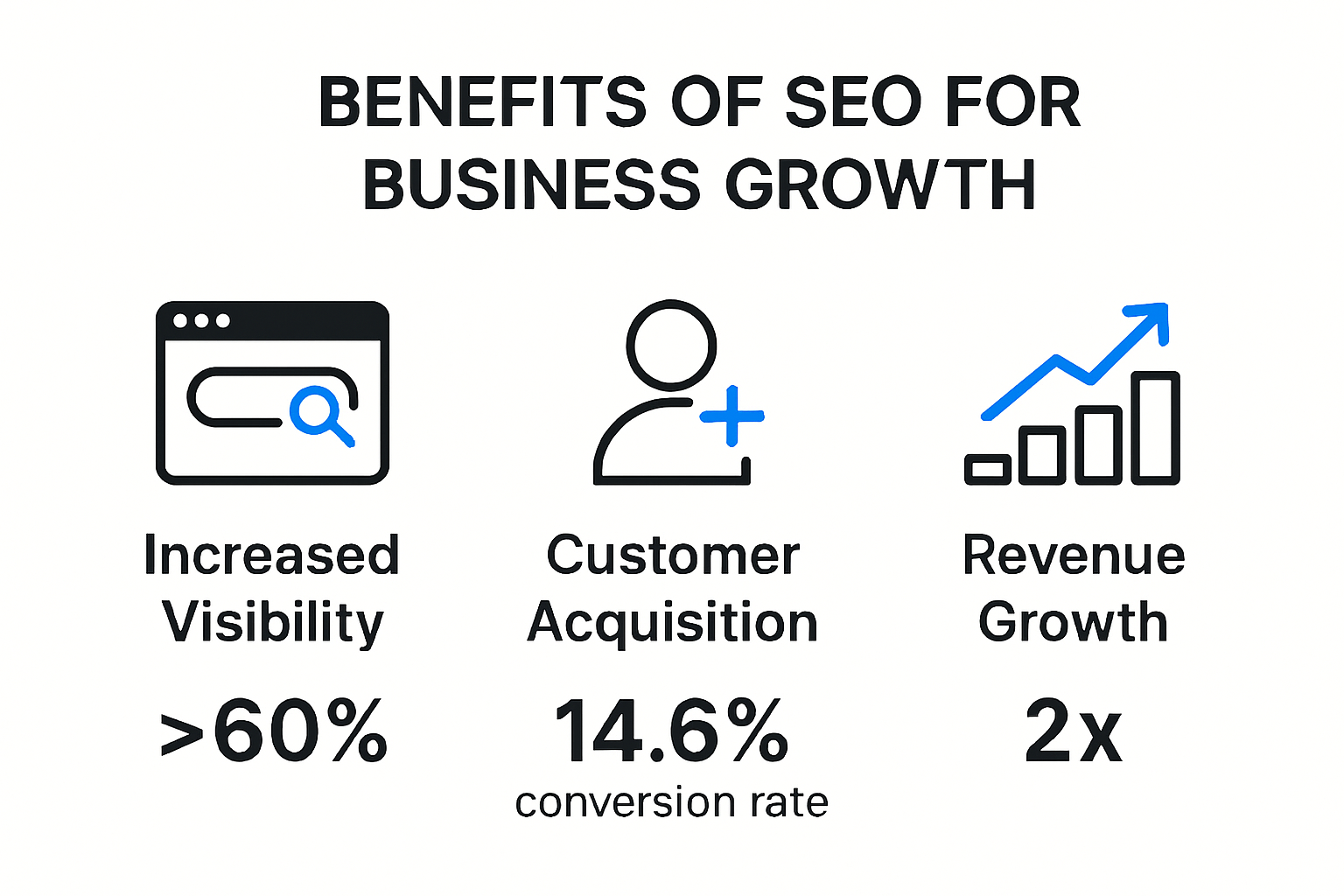 BENEFITS OF SEO FOR BUSINESS GROWTH

Increased Visibility

>60%

Customer Acquisition

14.6%
conversion rate

Revenue Growth

2x