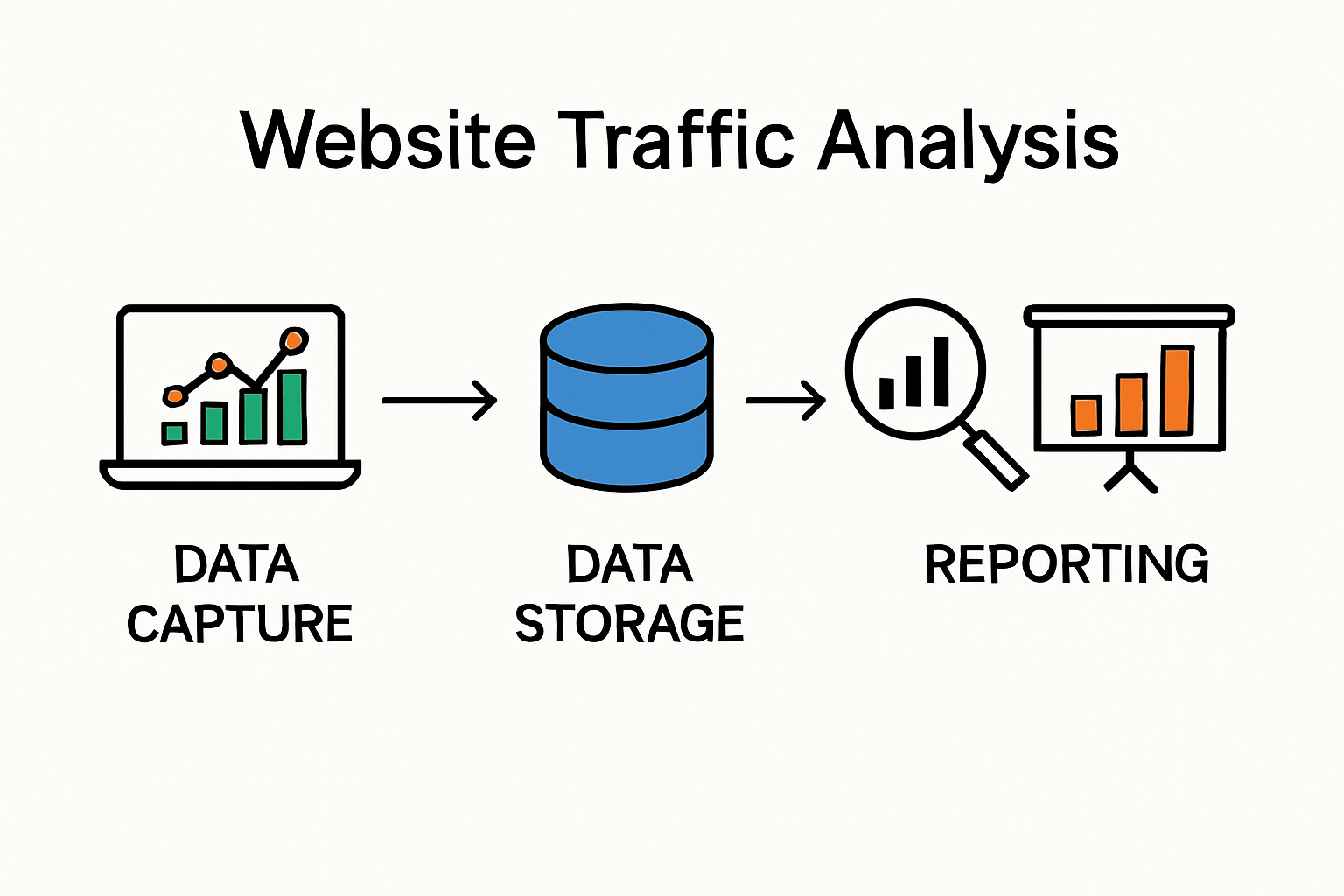 Website Traffic Analysis

DATA CAPTURE

DATA STORAGE

REPORTING