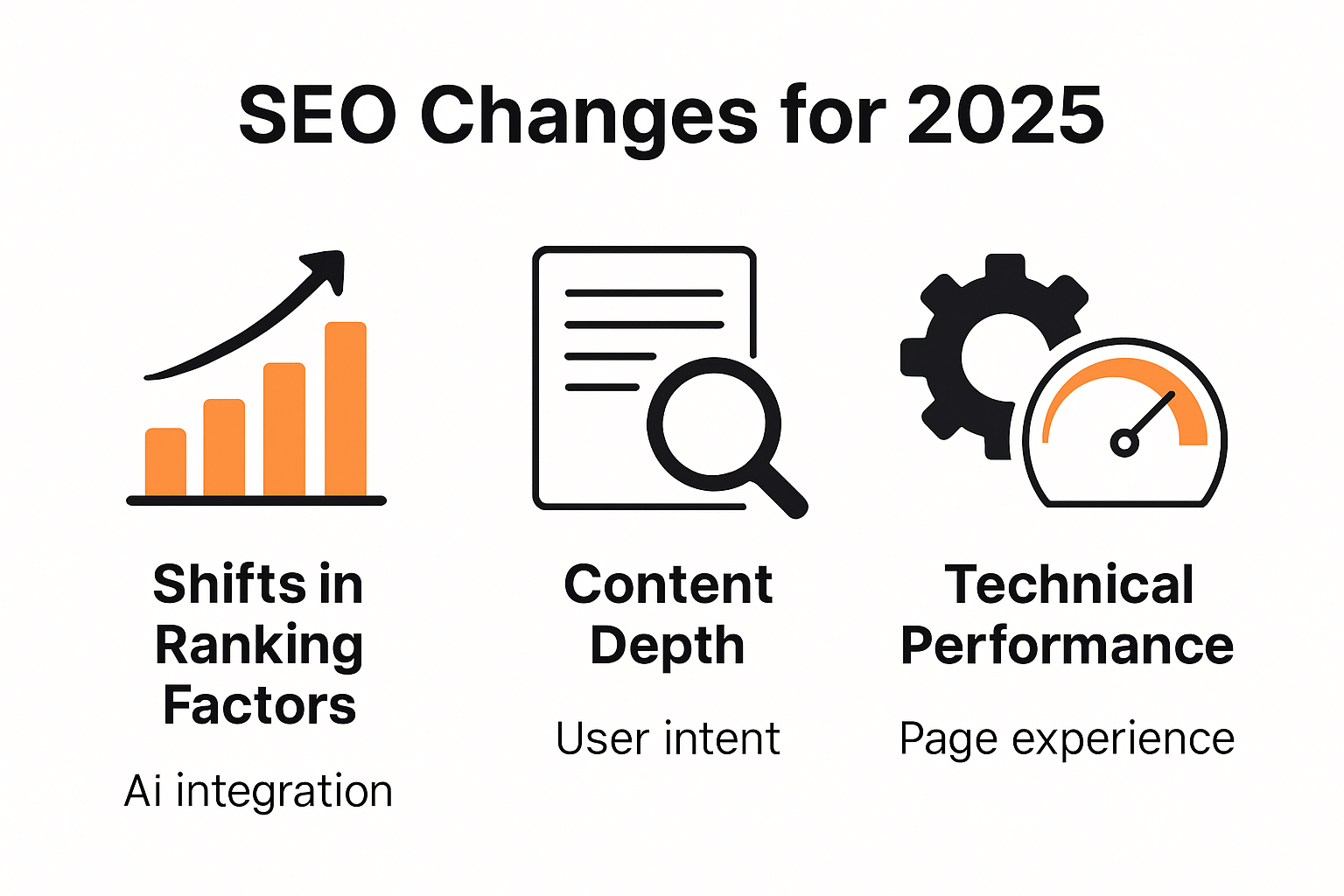 SEO Changes for 2025

Shifts in Ranking Factors

Ai integration

Content Depth

User intent

Technical Performance

Page experience