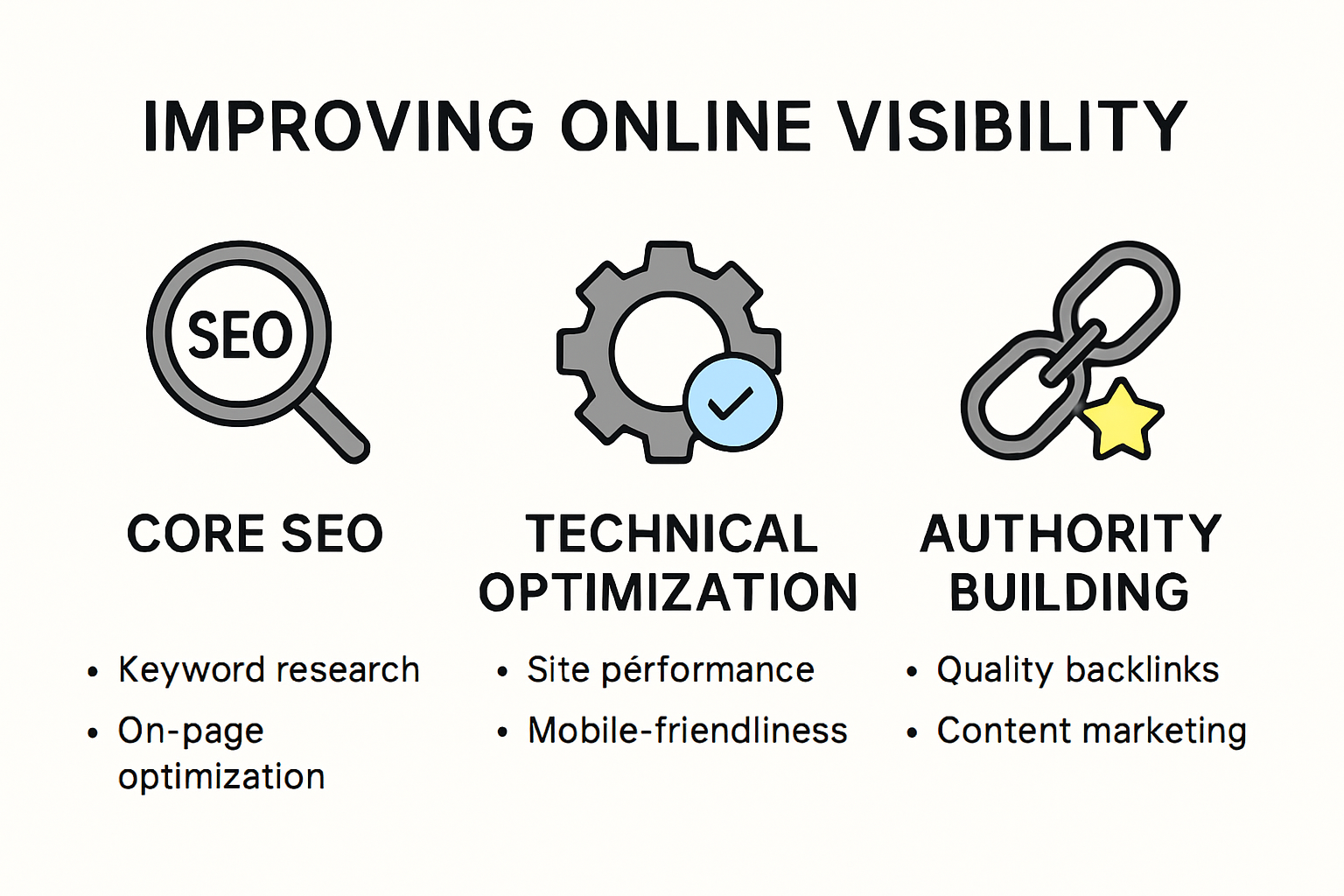 IMPROVING ONLINE VISIBILITY

SEO

CORE SEO

• Keyword research
• On-page optimization

TECHNICAL OPTIMIZATION

• Site pérformance
• Mobile-friendliness

AUTHORITY BUILDING

• Quality backlinks
• Content marketing