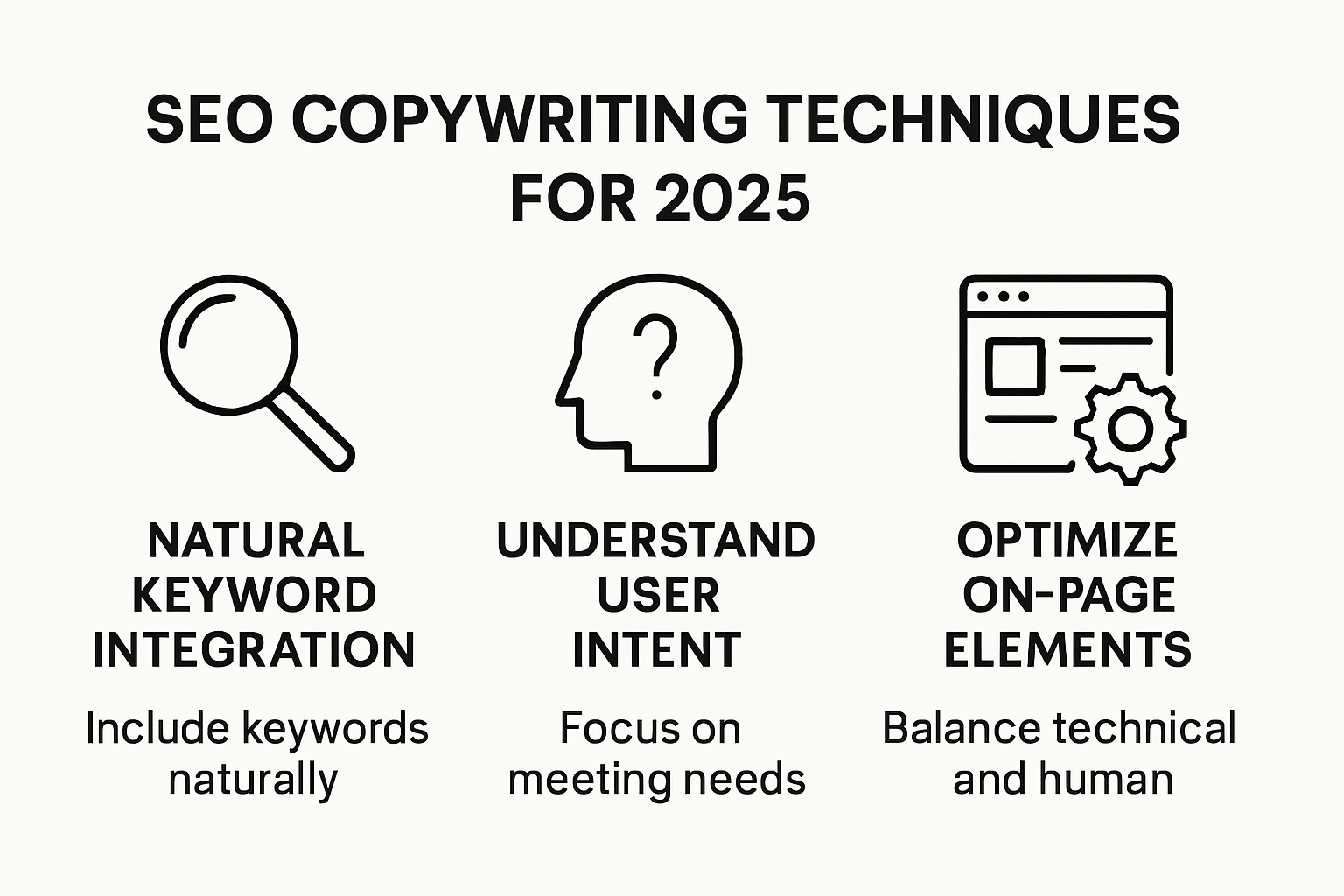 SEO COPYWRITING TECHNIQUES FOR 2025

?

NATURAL KEYWORD INTEGRATION

Include keywords naturally

UNDERSTAND USER INTENT

Focus on meeting needs

OPTIMIZE ON-PAGE ELEMENTS

Balance technical and human