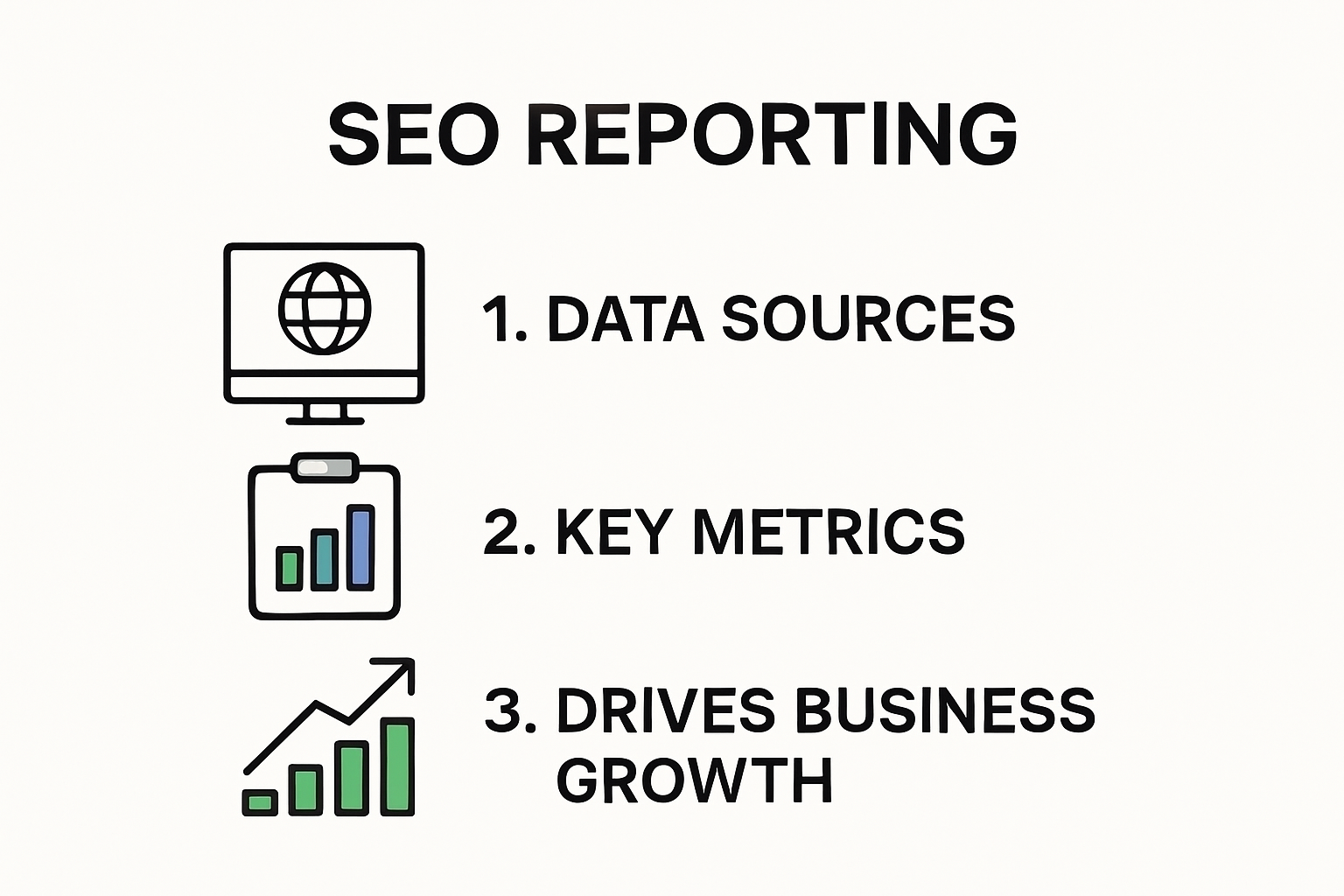 SEO REPORTING

1. DATA SOURCES

2. KEY METRICS

3. DRIVES BUSINESS GROWTH