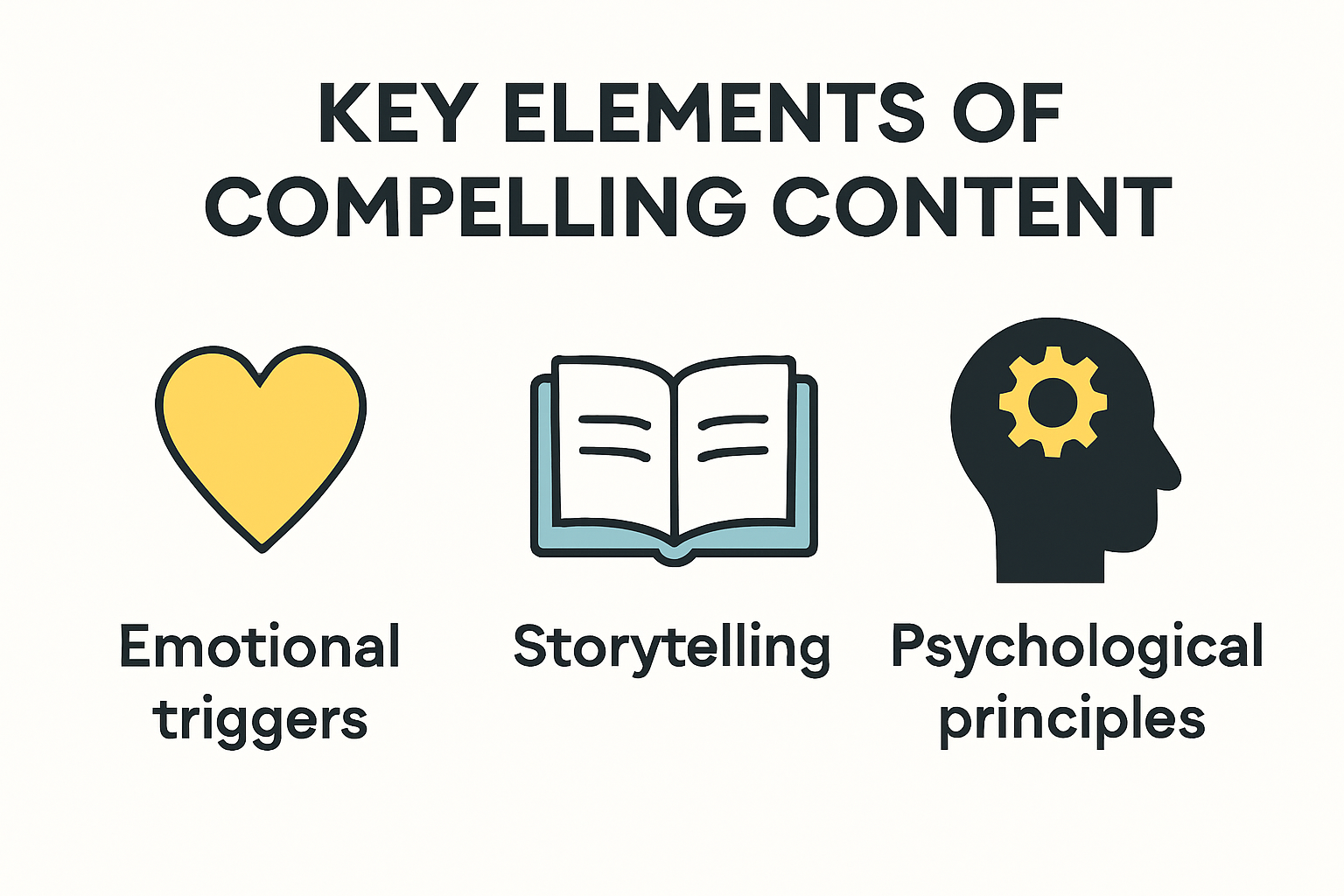 KEY ELEMENTS OF COMPELLING CONTENT

Emotional triggers

Storytelling

Psychological principles