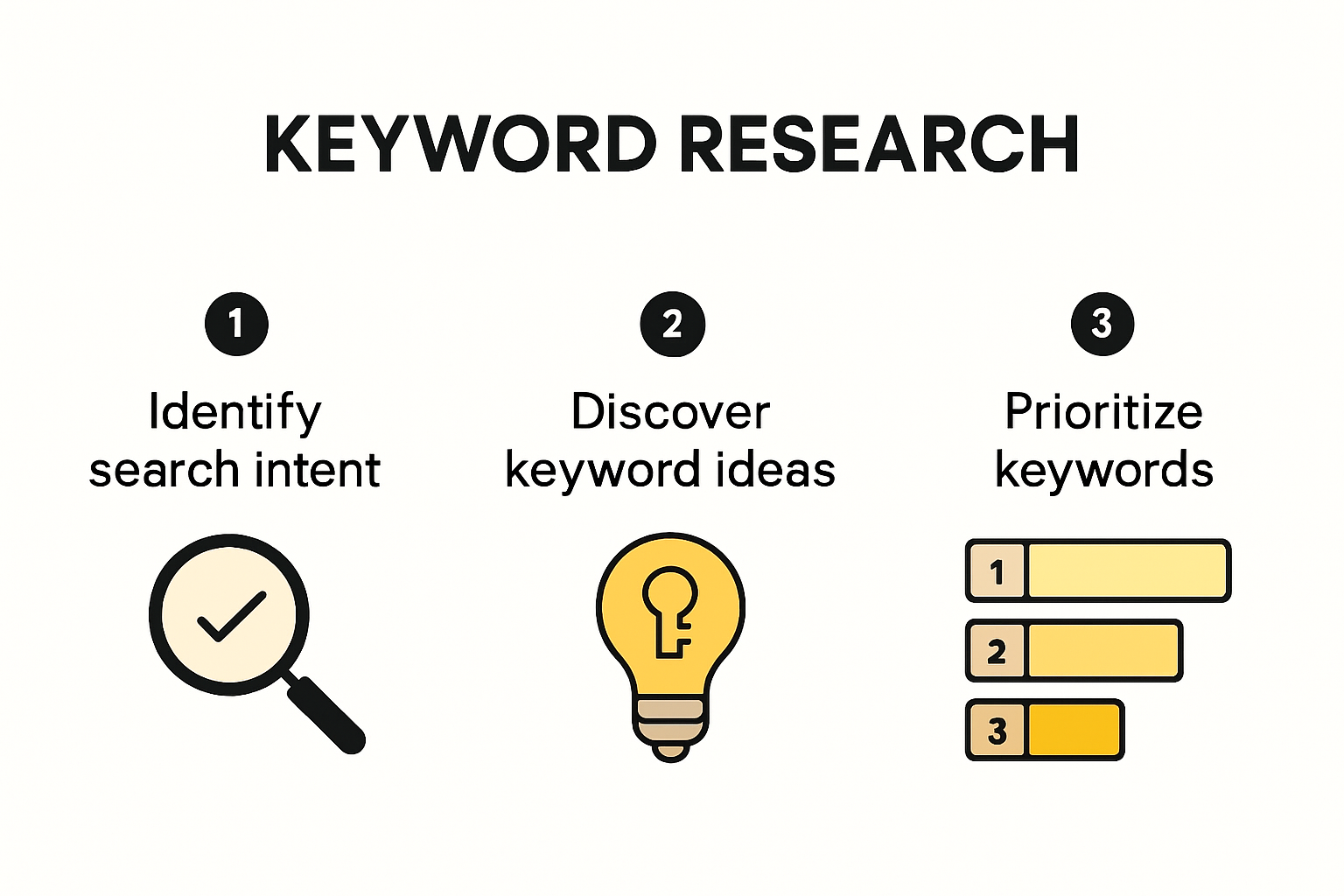 KEYWORD RESEARCH

1
Identify search intent

2
Discover keyword ideas

3
Prioritize keywords

1
2
3