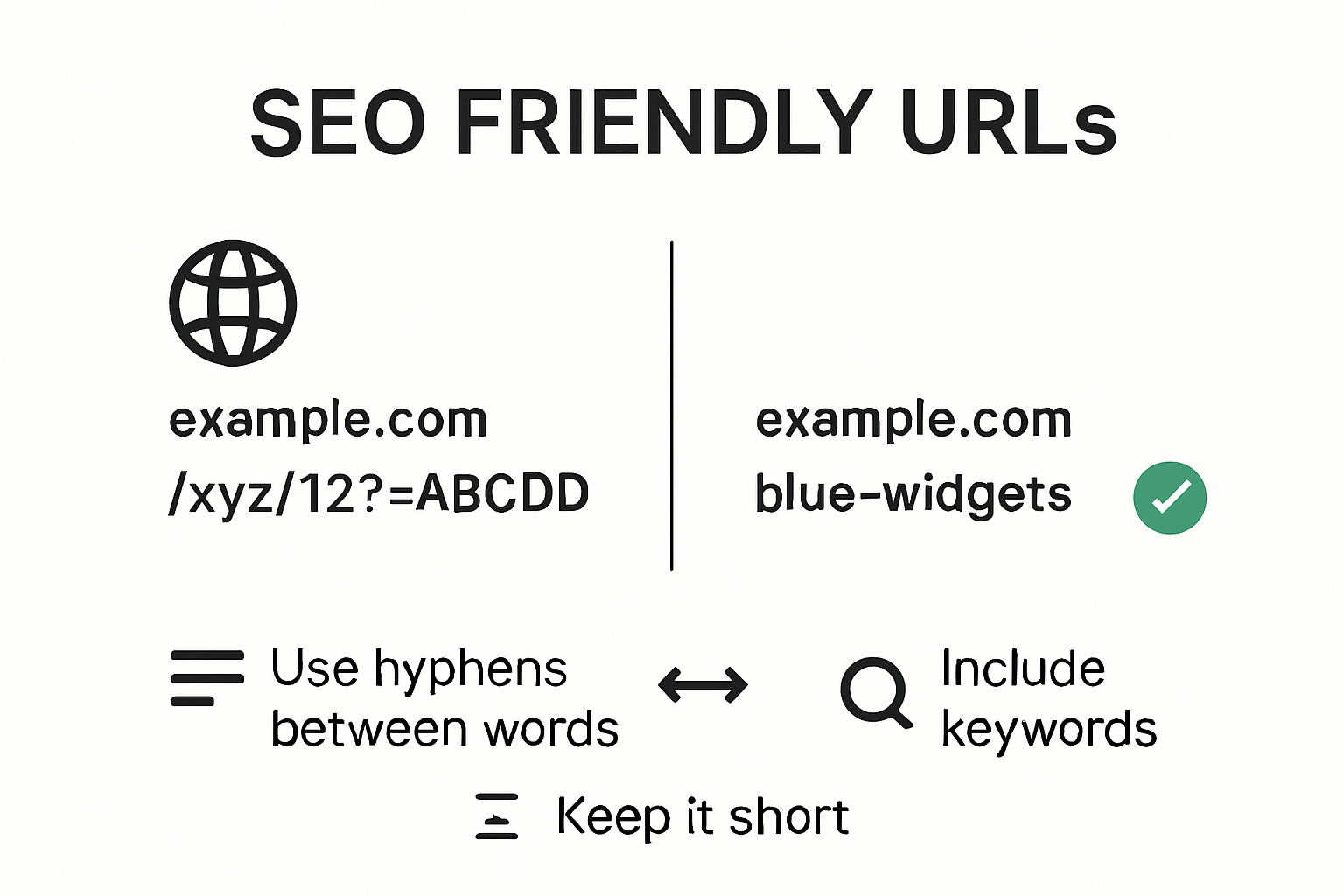 SEO FRIENDLY URLs

example.com
/xyz/12?=ABCDD

example.com
blue-widgets

Use hyphens between words

Include keywords

Keep it short