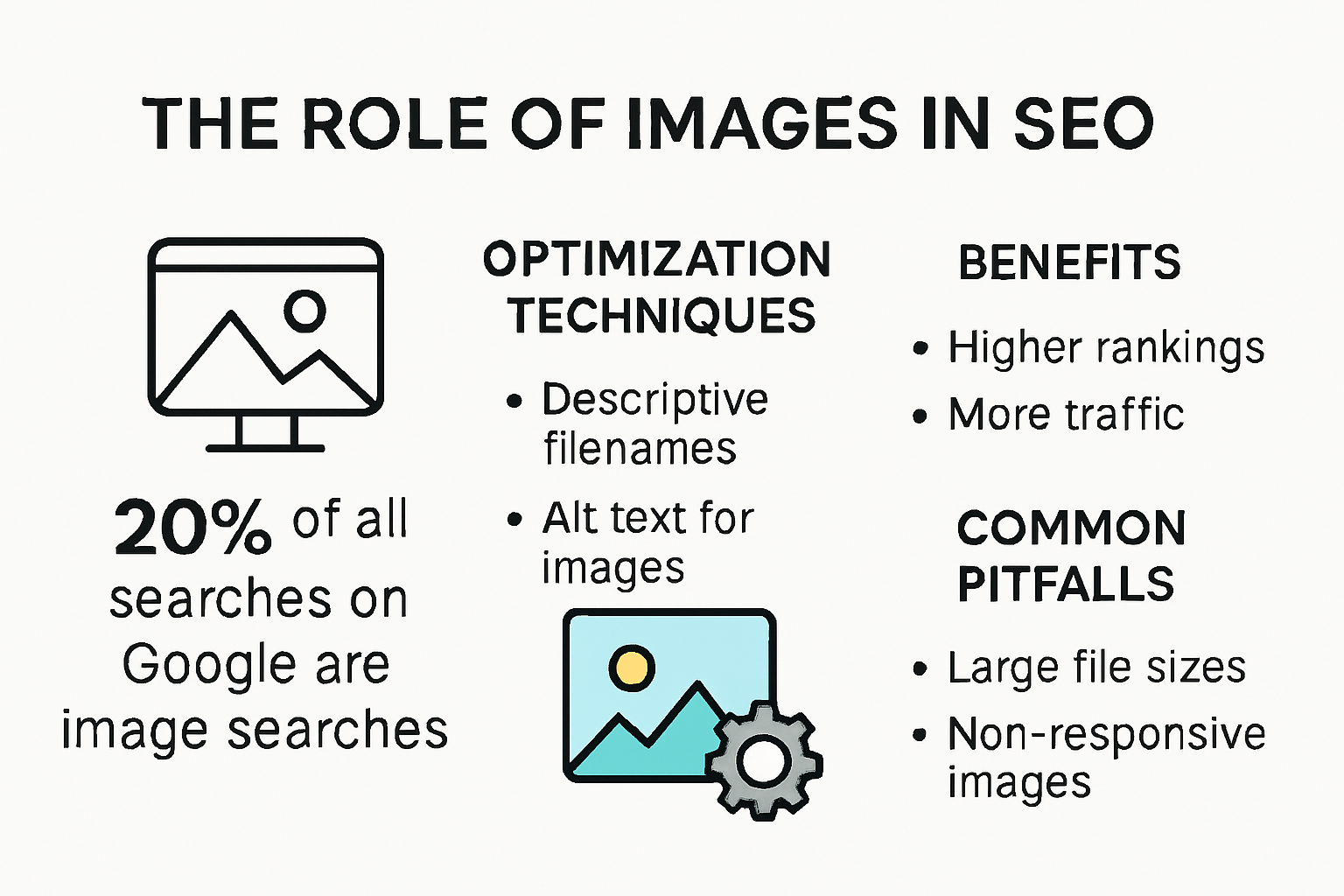 THE ROLE OF IMAGES IN SEO

20% of all searches on Google are image searches

OPTIMIZATION TECHNIQUES

• Descriptive filenames
• Alt text for images

BENEFITS

• Higher rankings
• More traffic

COMMON PITFALLS

• Large file sizes
• Non-responsive images