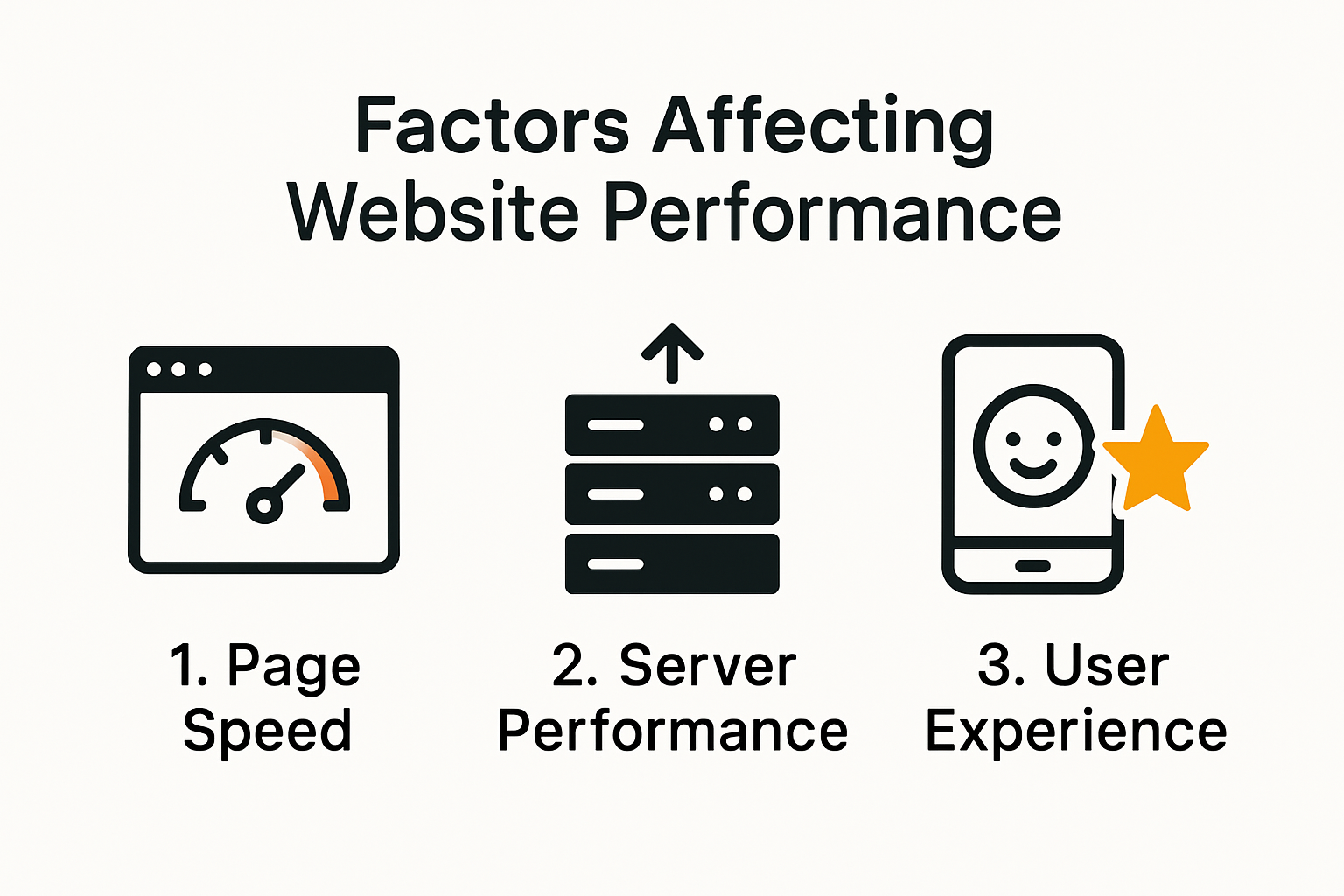 Factors Affecting Website Performance

1. Page Speed

2. Server Performance

3. User Experience