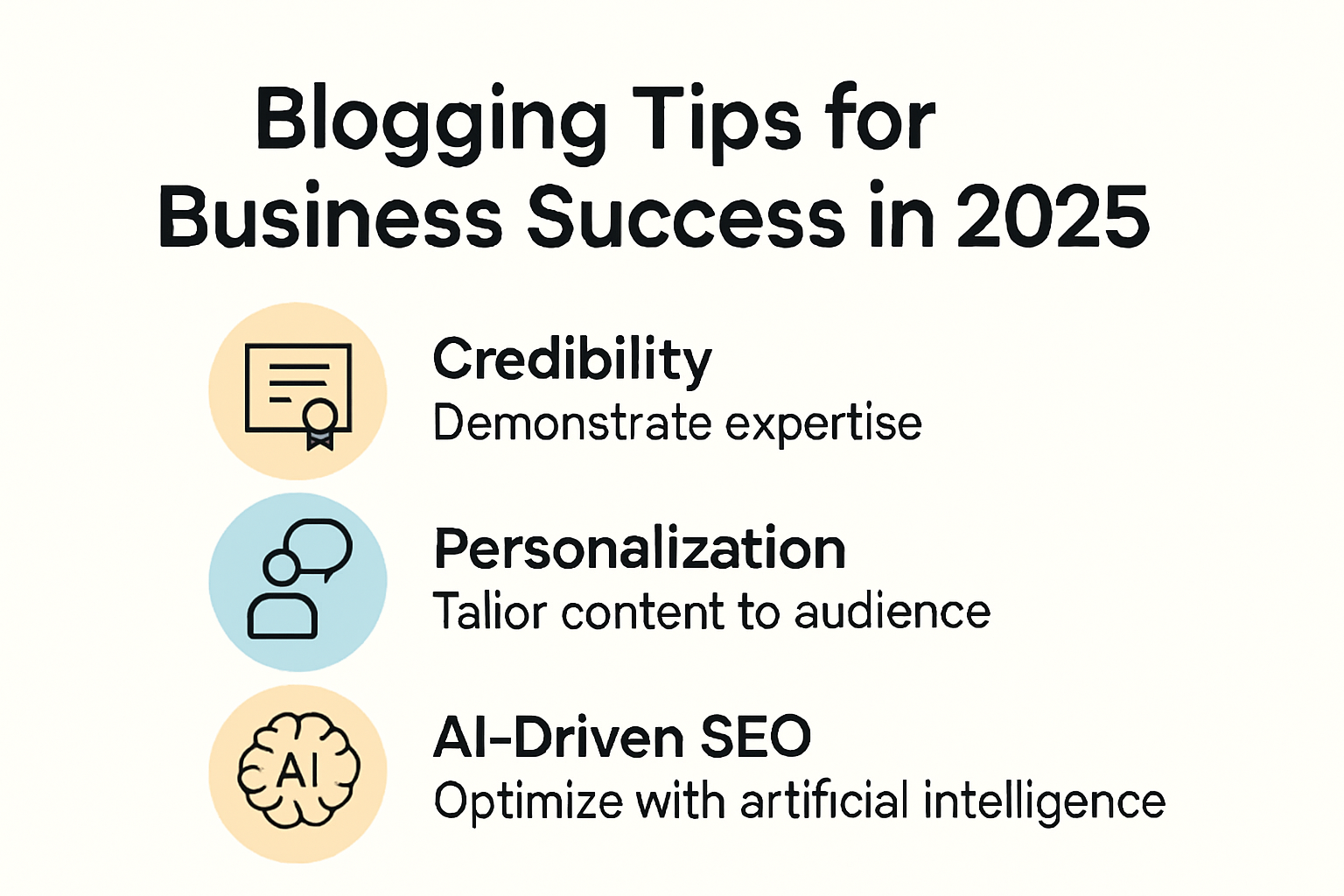 Blogging Tips for Business Success in 2025

Credibility
Demonstrate expertise

Personalization
Talior content to audience

AI
AI-Driven SEO
Optimize with artificial intelligence