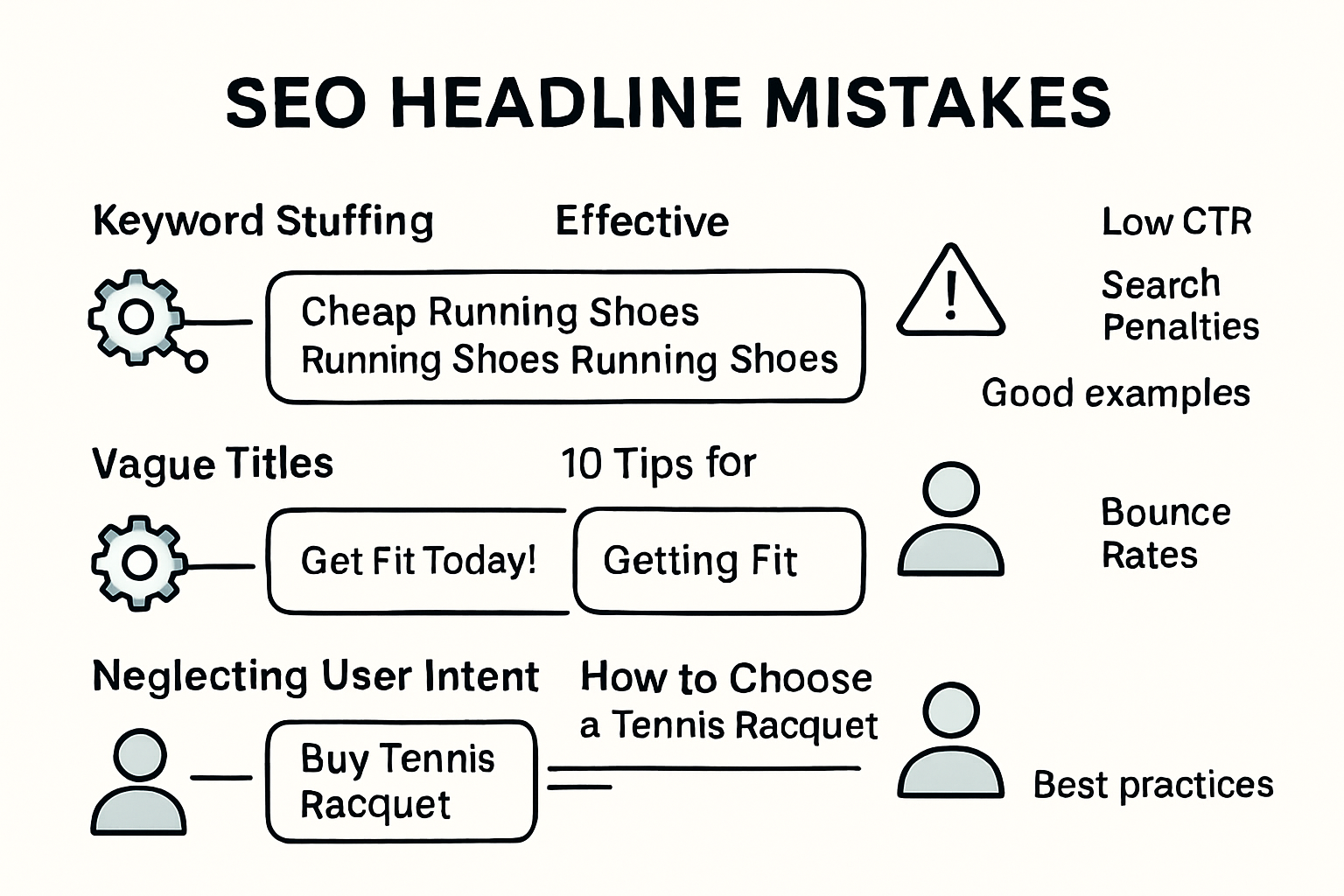 SEO HEADLINE MISTAKES

Keyword Stuffing

Effective

Low CTR

Cheap Running Shoes Running Shoes Running Shoes

Search Penalties

Good examples

Vague Titles

10 Tips for

Get Fit Today!

Getting Fit

Bounce Rates

Neglecting User Intent

How to Choose a Tennis Racquet

Buy Tennis Racquet

Best practices