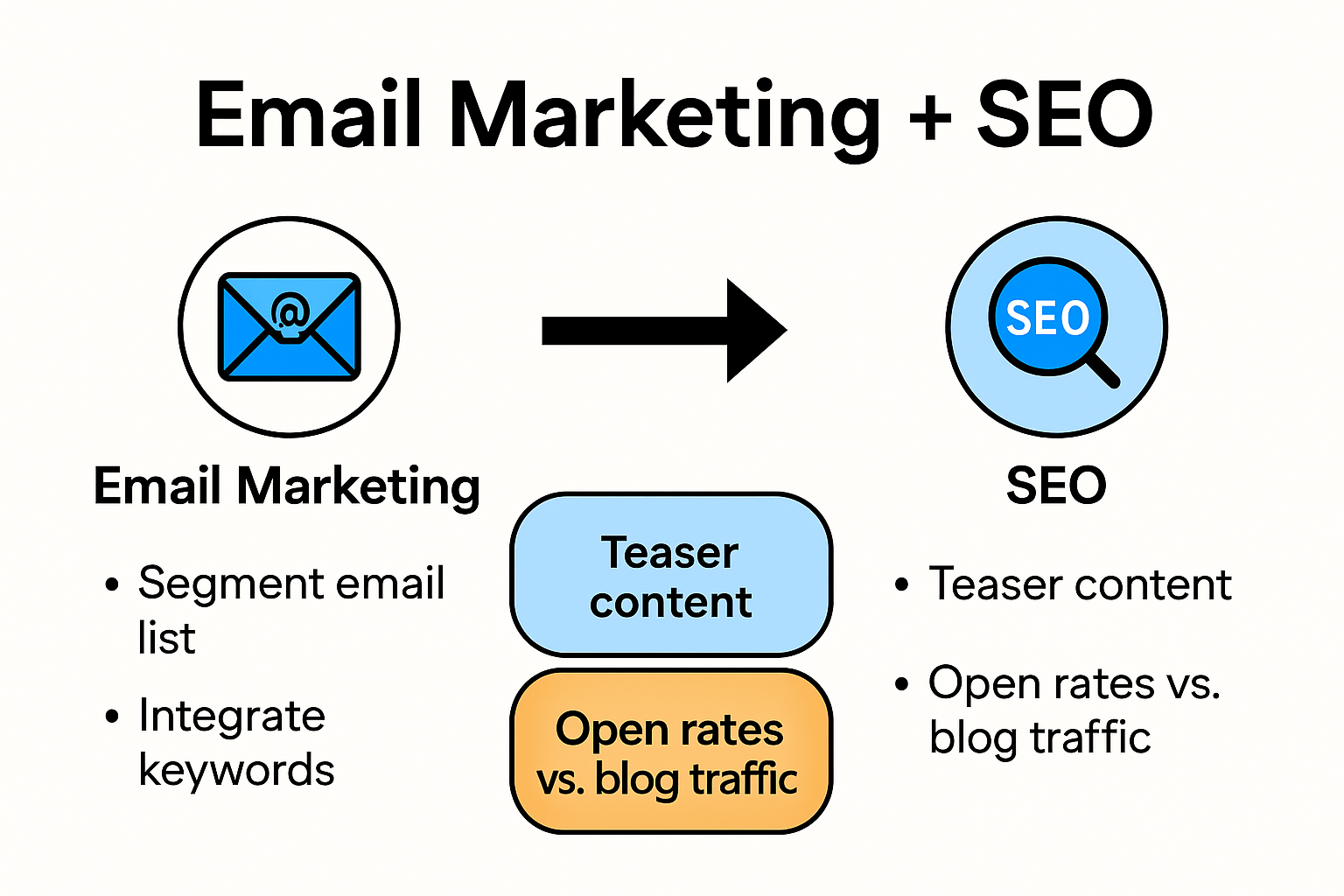 Email Marketing + SEO

@

SEO

Email Marketing

• Segment email list

• Integrate keywords

Teaser content

Open rates vs. blog traffic

SEO

• Teaser content

• Open rates vs. blog traffic