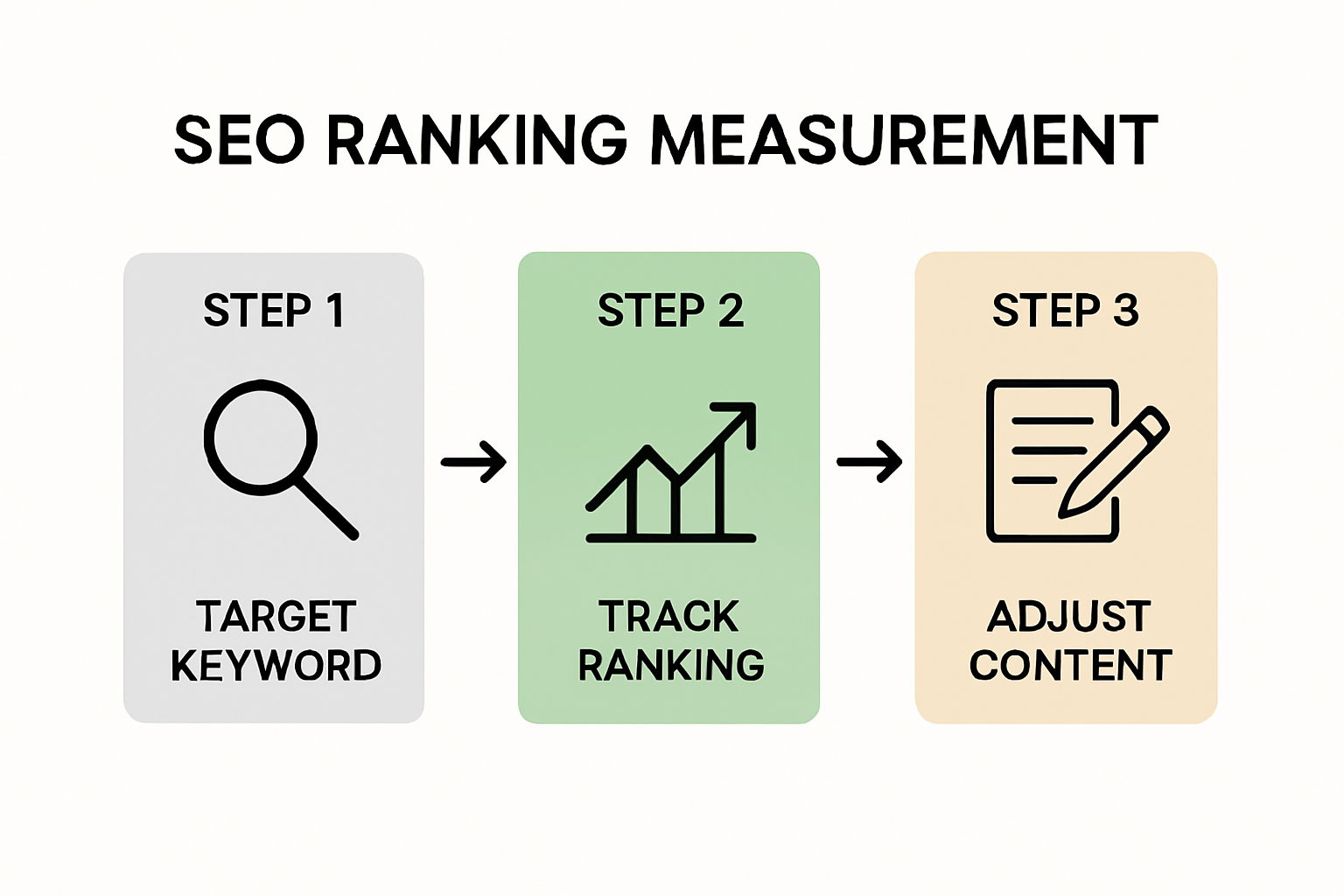 SEO RANKING MEASUREMENT

STEP 1

TARGET KEYWORD

STEP 2

TRACK RANKING

STEP 3

ADJUST CONTENT