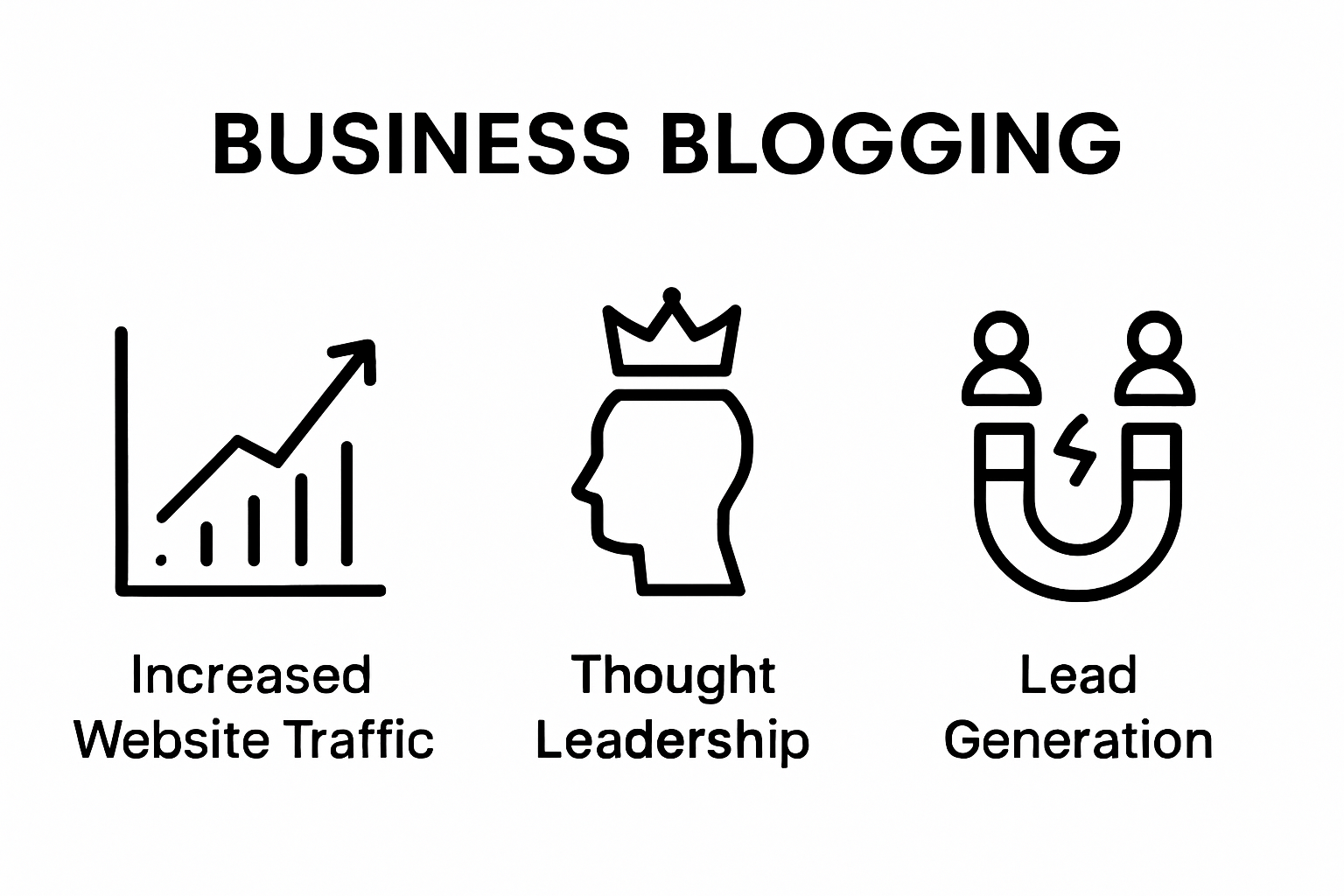 BUSINESS BLOGGING

Increased Website Traffic

Thought Leadership

Lead Generation