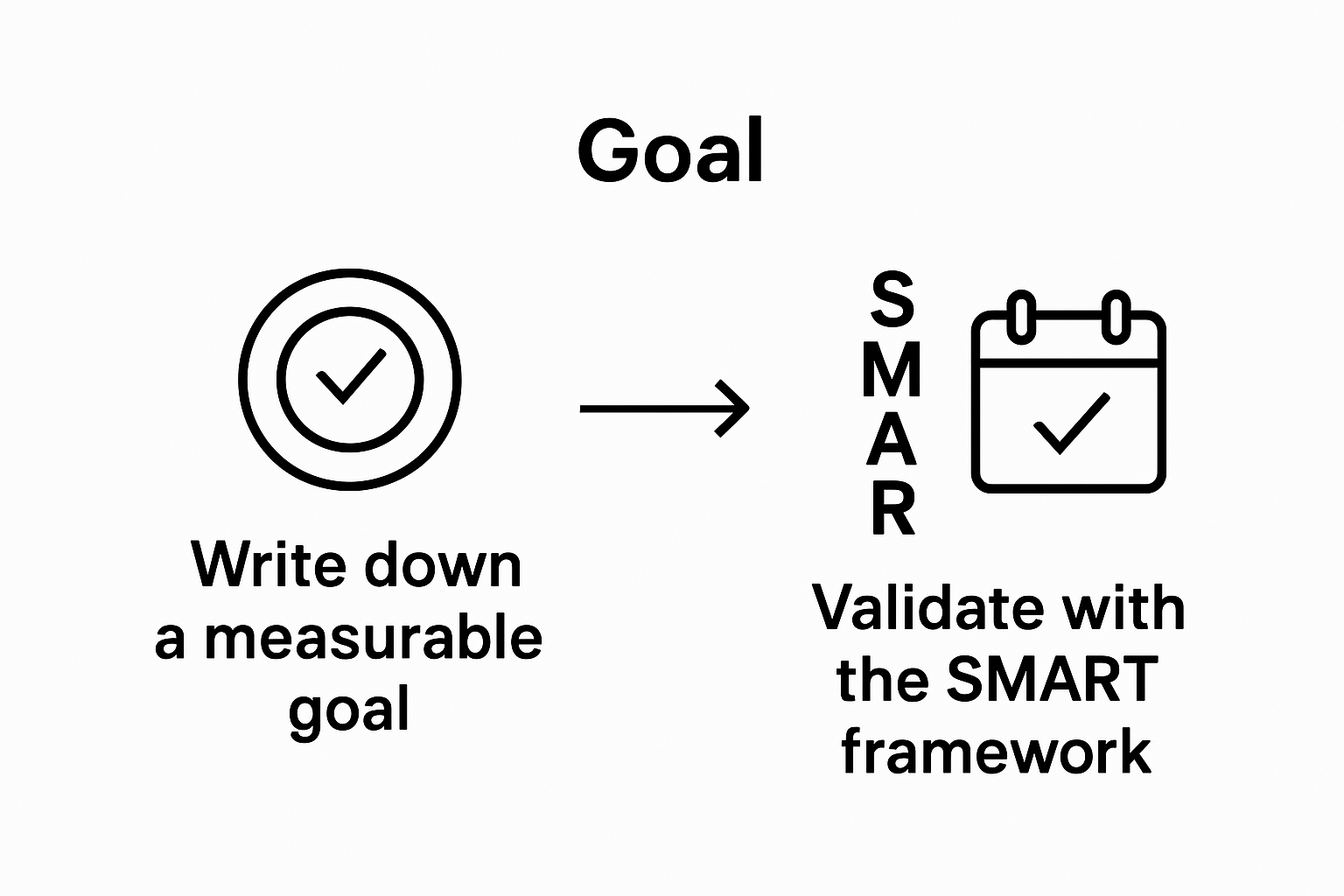 Goal

Write down a measurable goal

S
M
A
R

Validate with the SMART framework