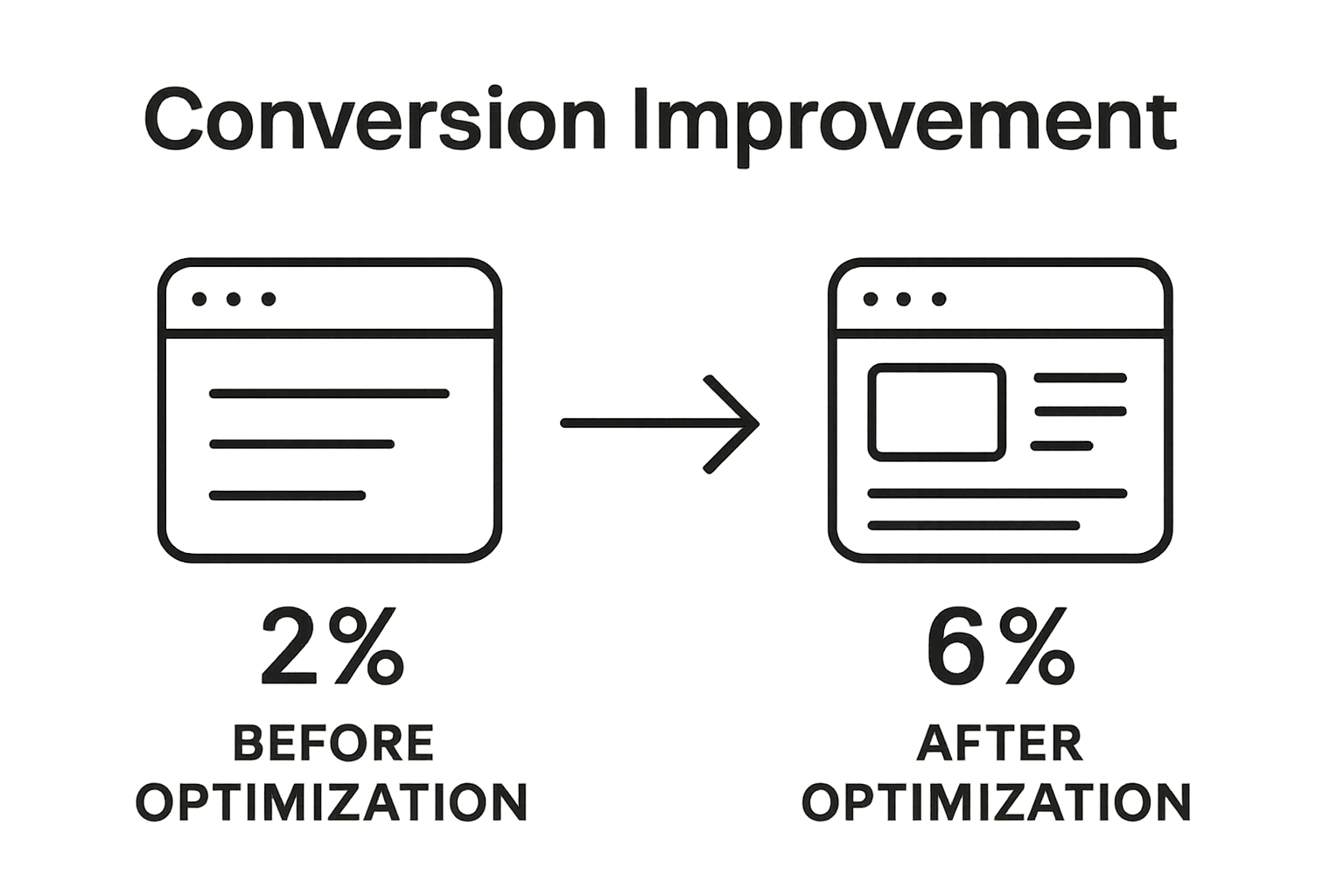 Conversion Improvement

2%
BEFORE OPTIMIZATION

6%
AFTER OPTIMIZATION