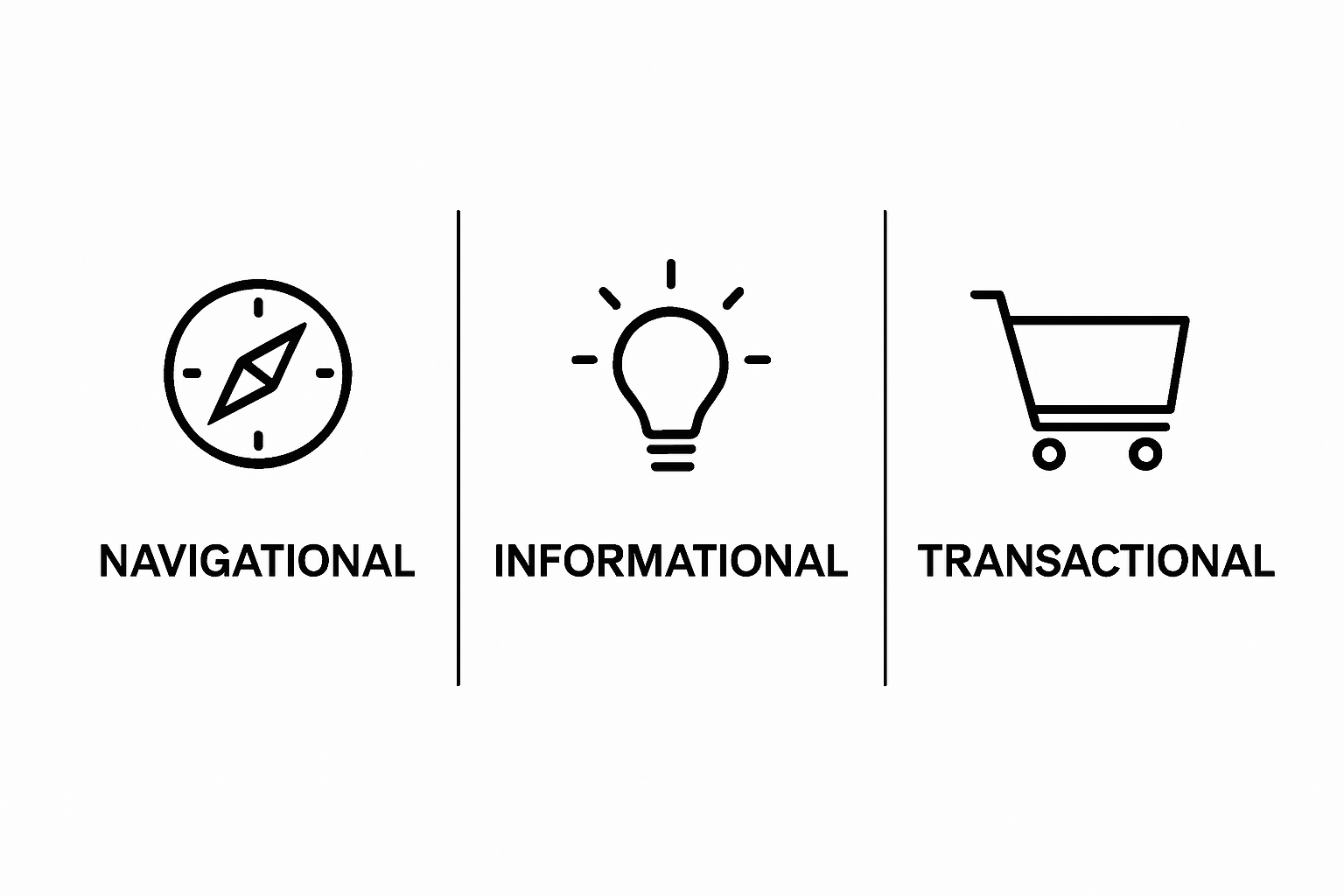 NAVIGATIONAL

INFORMATIONAL

TRANSACTIONAL