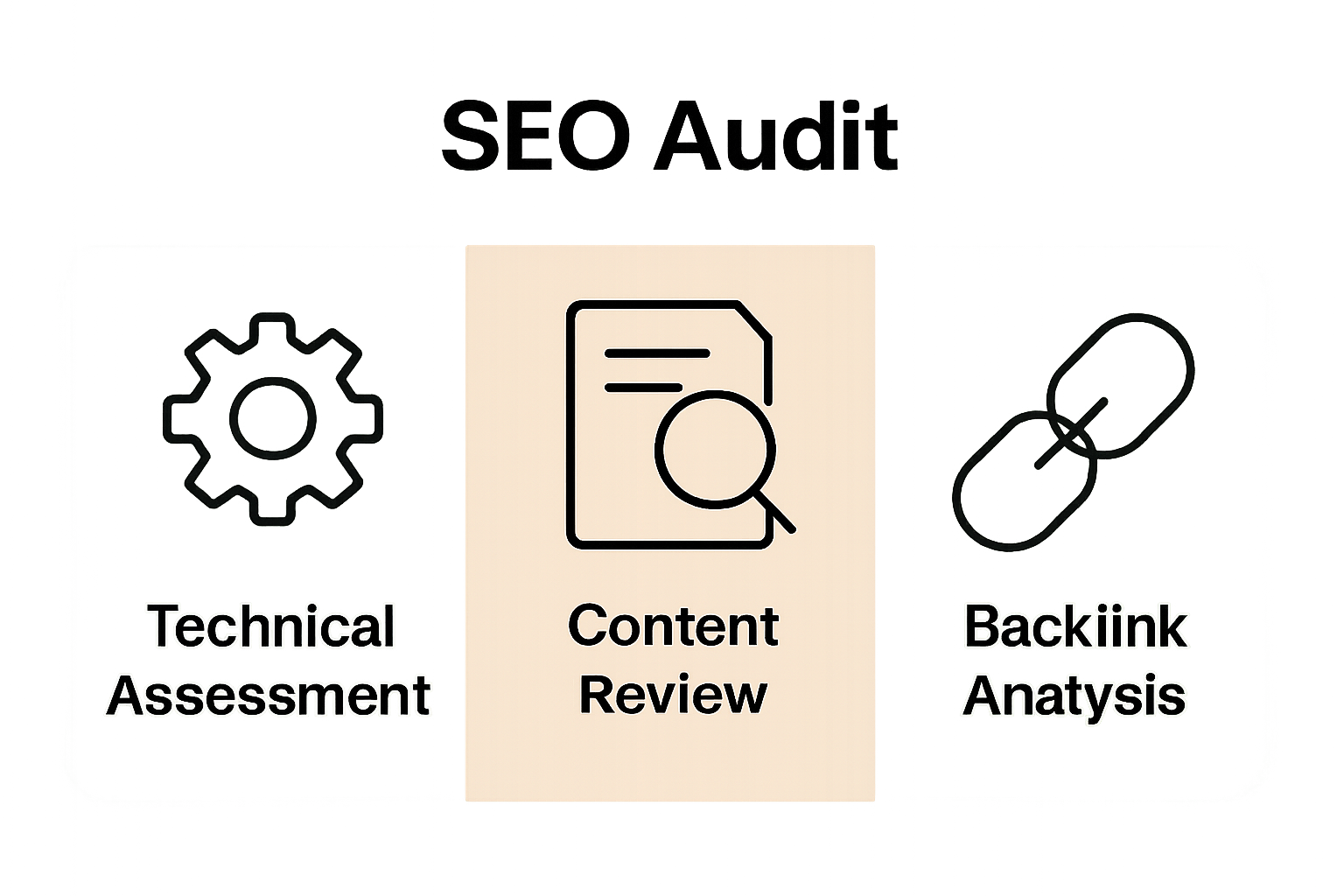 SEO Audit

Technical Assessment

Content Review

Backiink Anatysis