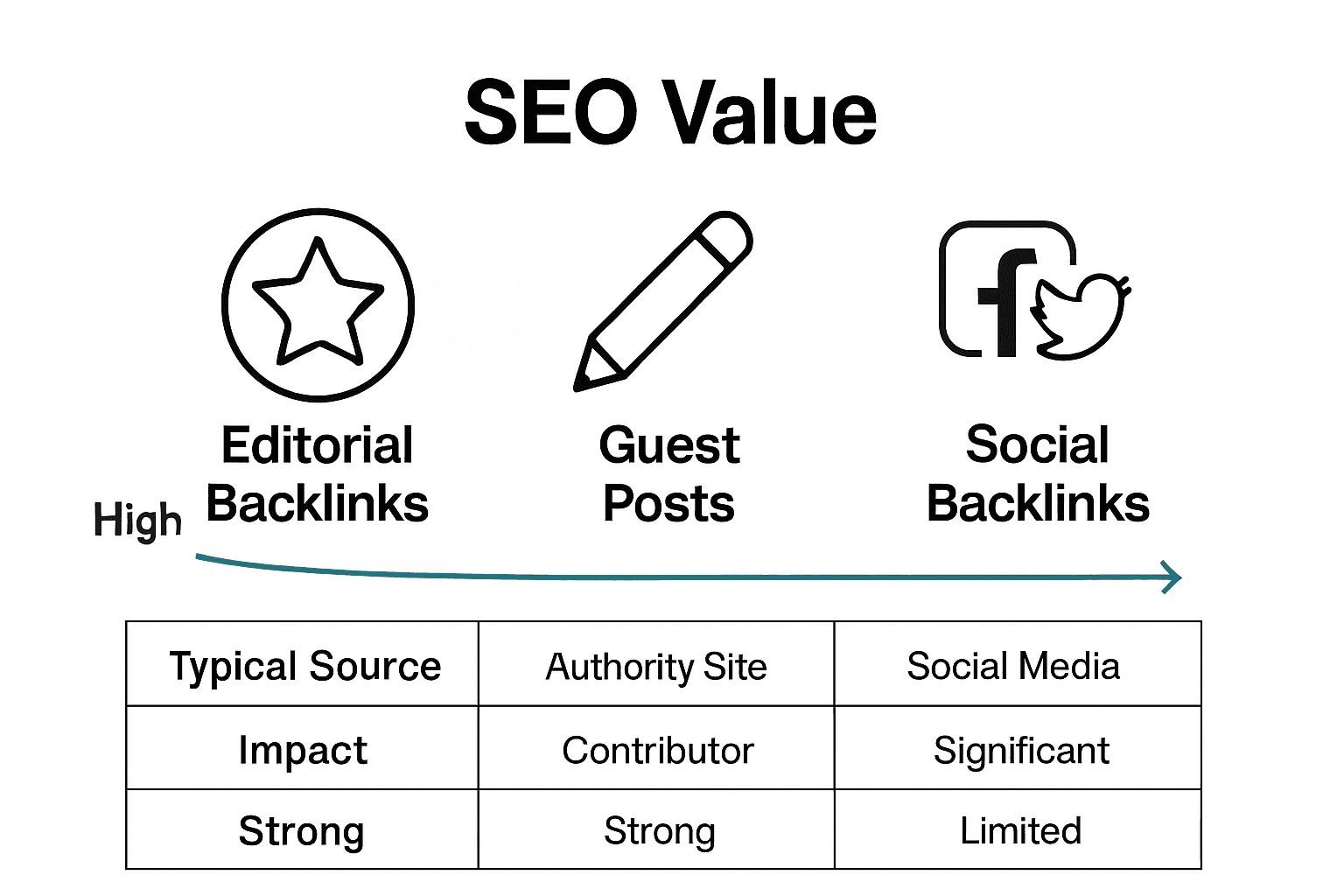 SEO Value

Editorial Backlinks

Guest Posts

Social Backlinks

High

| Typical Source | Authority Site | Social Media |
|---|---|---|
| Impact | Contributor | Significant |
| Strong | Strong | Limited |