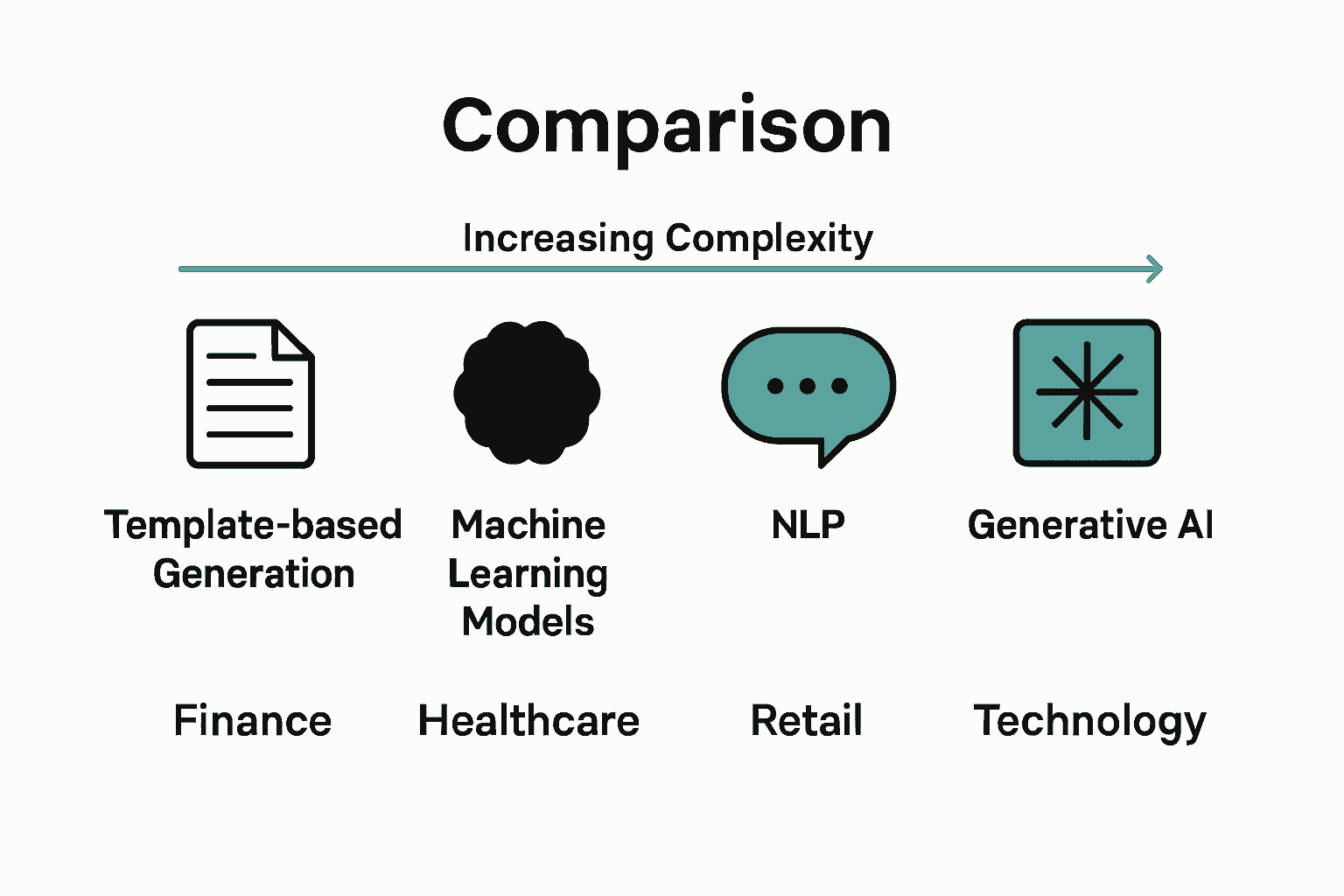 Comparison

Increasing Complexity

Template-based Generation

Machine Learning Models

NLP

Generative AI

Finance

Healthcare

Retail

Technology