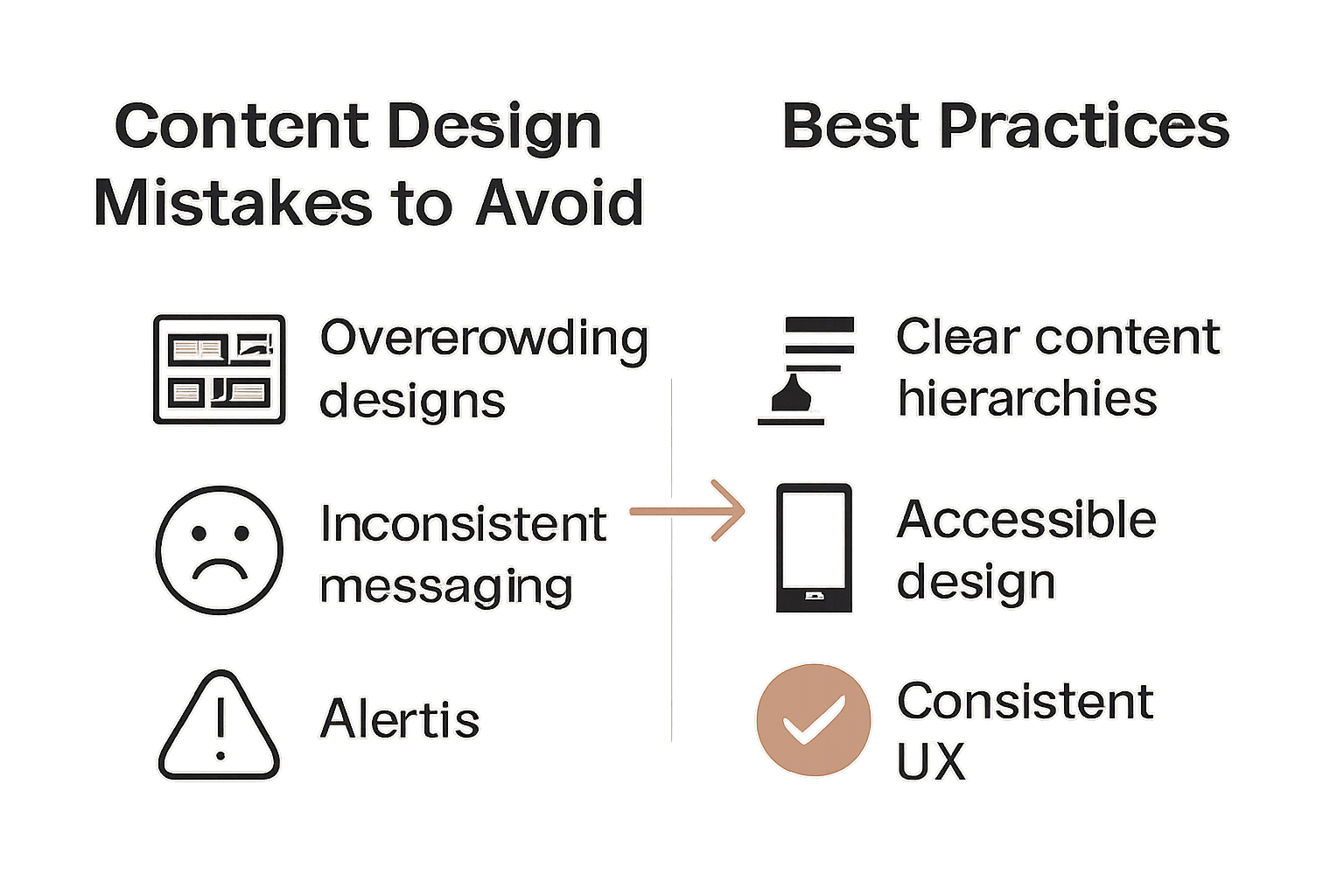 Content Design Mistakes to Avoid

Overerowding designs

Inconsistent messaging

Alertis

Best Practices

Clear content hierarchies

Accessible design

Consistent UX