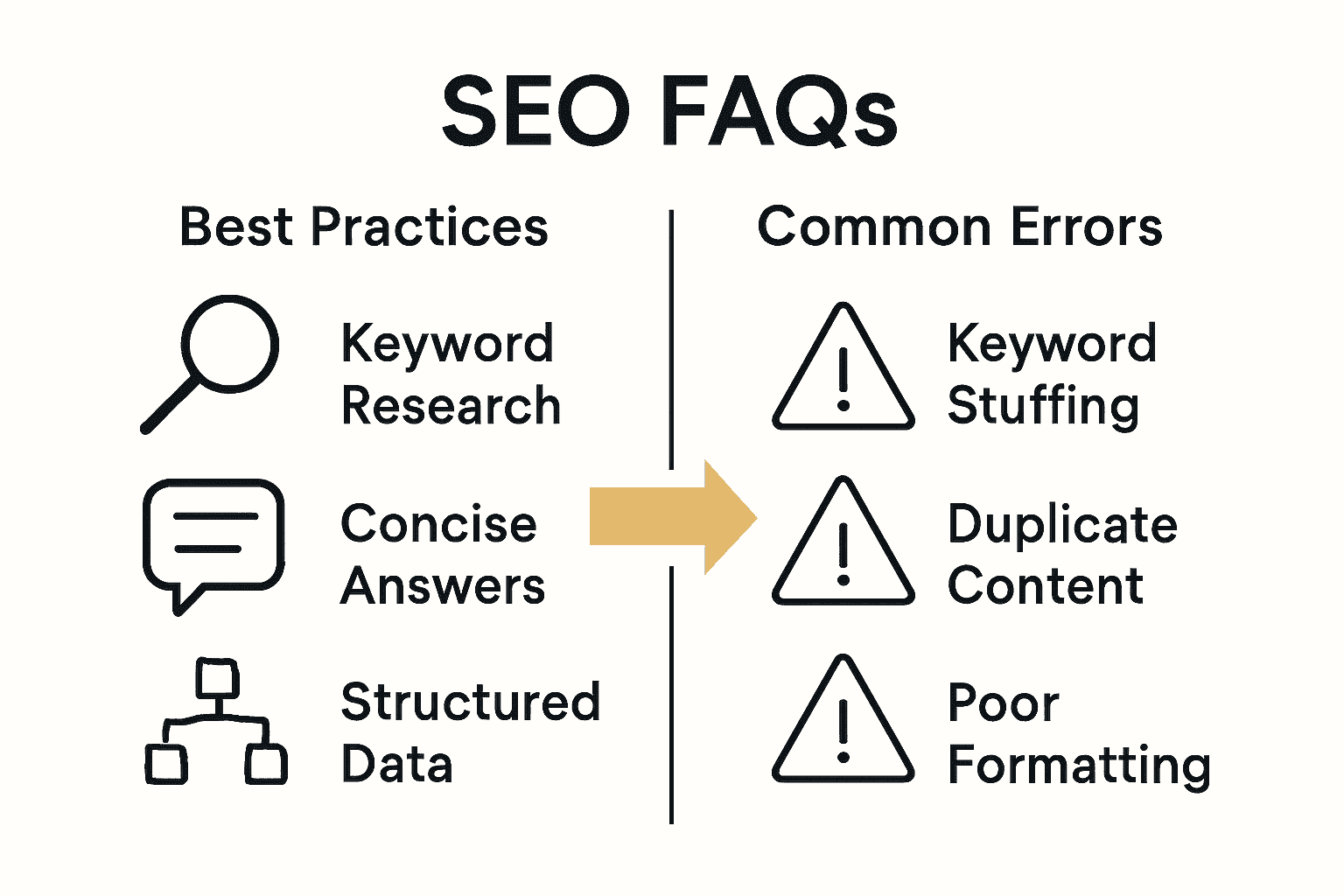 SEO FAQs

Best Practices

Keyword Research

Concise Answers

Structured Data

Common Errors

Keyword Stuffing

Duplicate Content

Poor Formatting