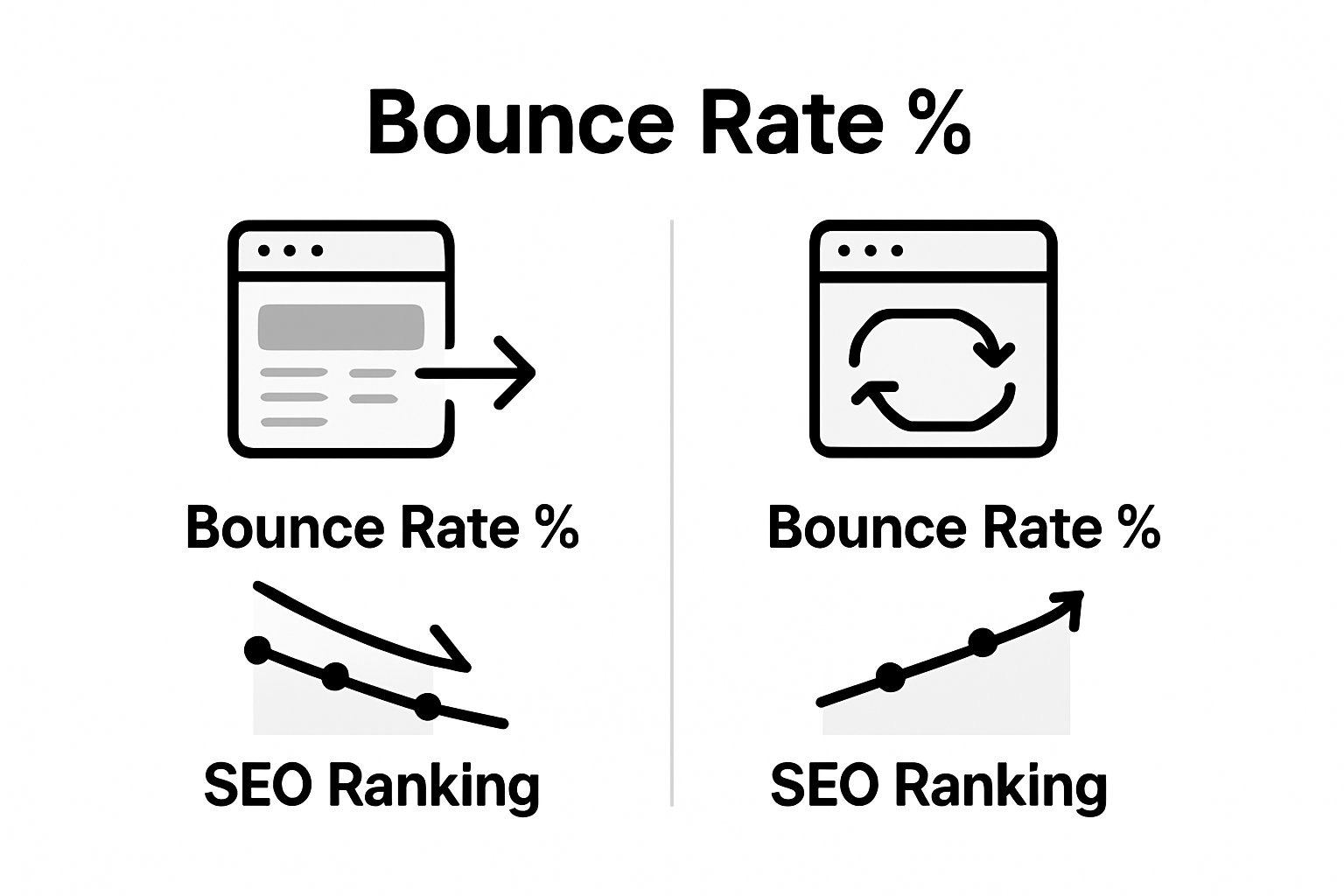 Bounce Rate %

Bounce Rate %

SEO Ranking

Bounce Rate %

SEO Ranking