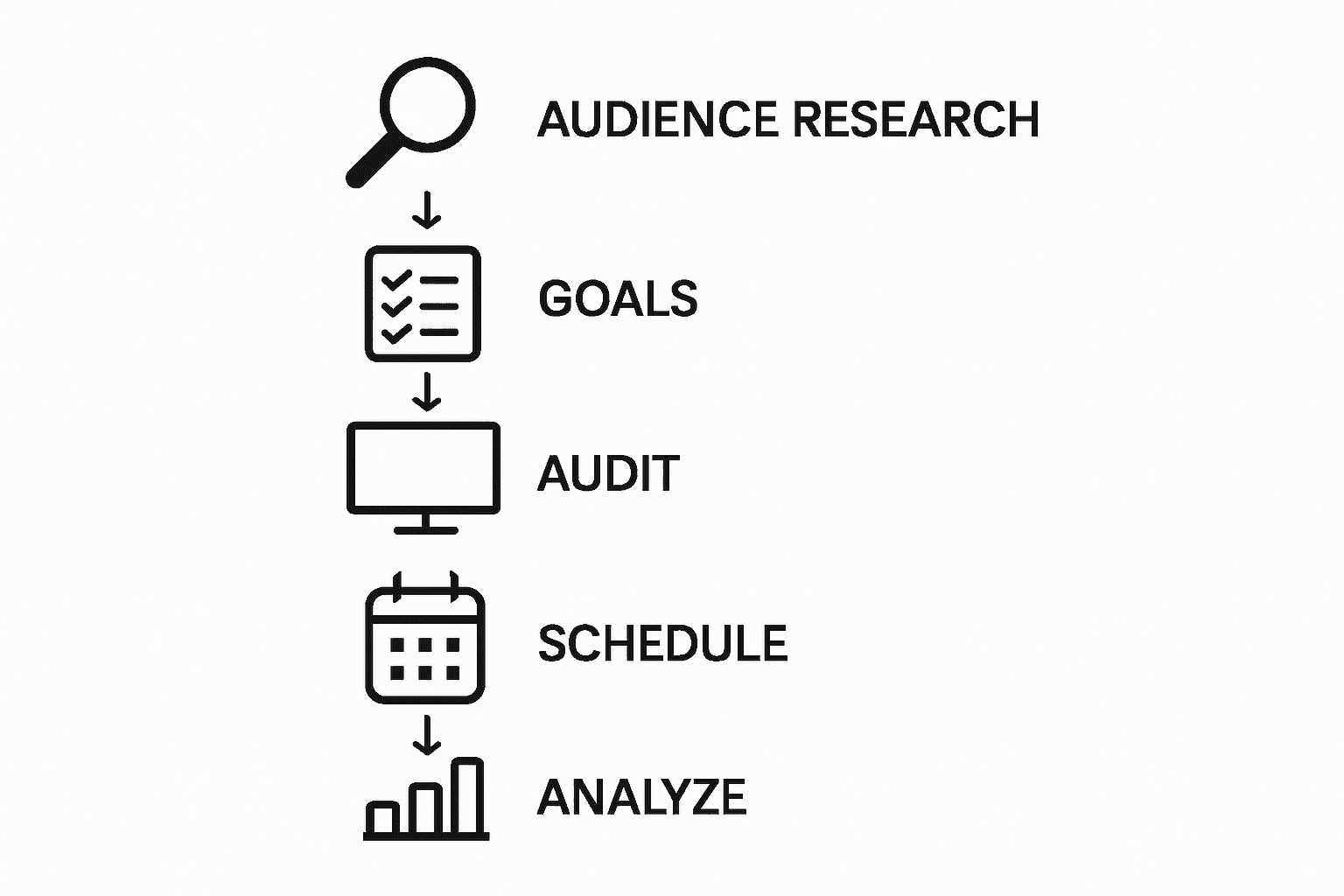 AUDIENCE RESEARCH

GOALS

AUDIT

SCHEDULE

ANALYZE