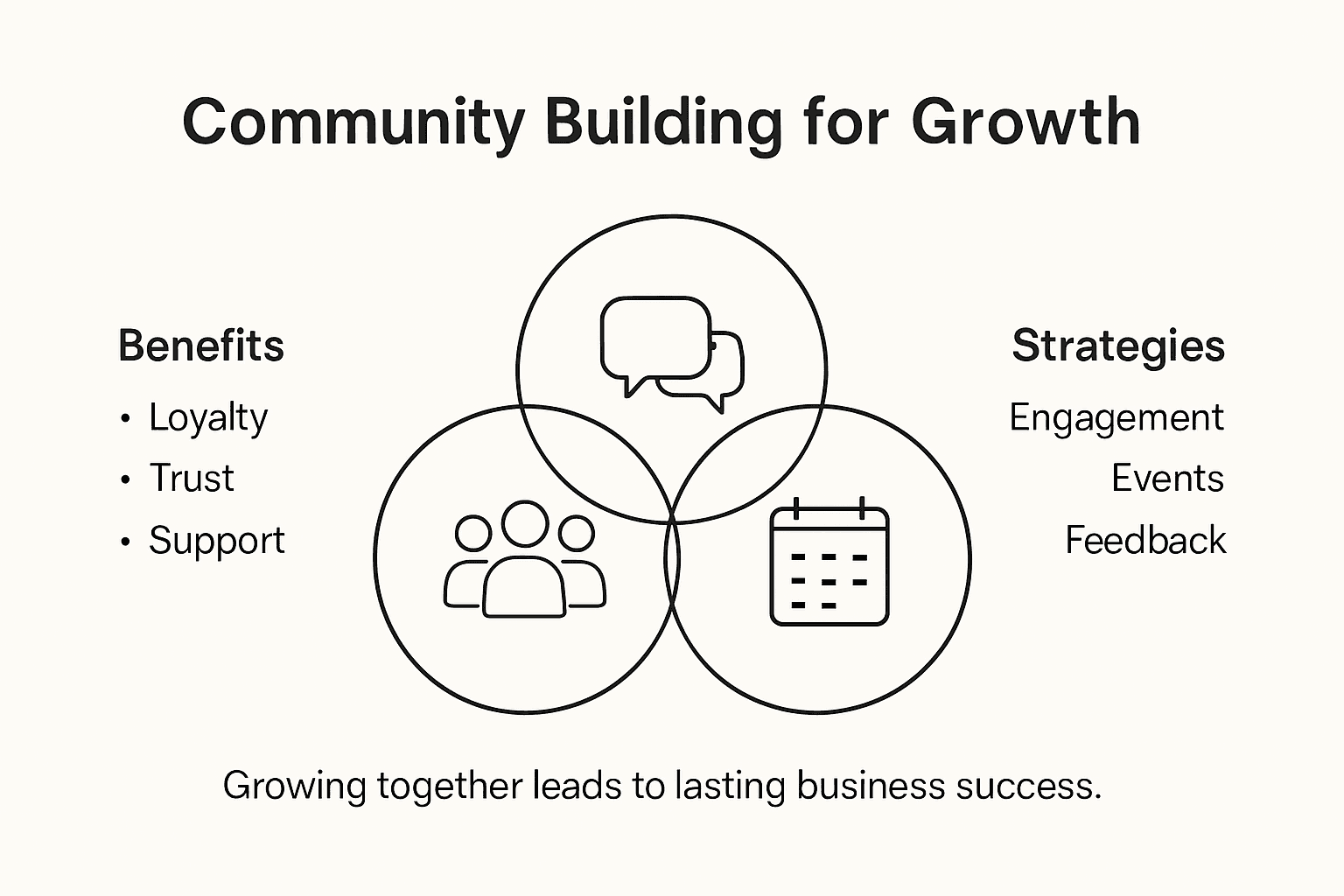 Community Building for Growth

Benefits
• Loyalty
• Trust
• Support

Strategies
Engagement
Events
Feedback

Growing together leads to lasting business success.