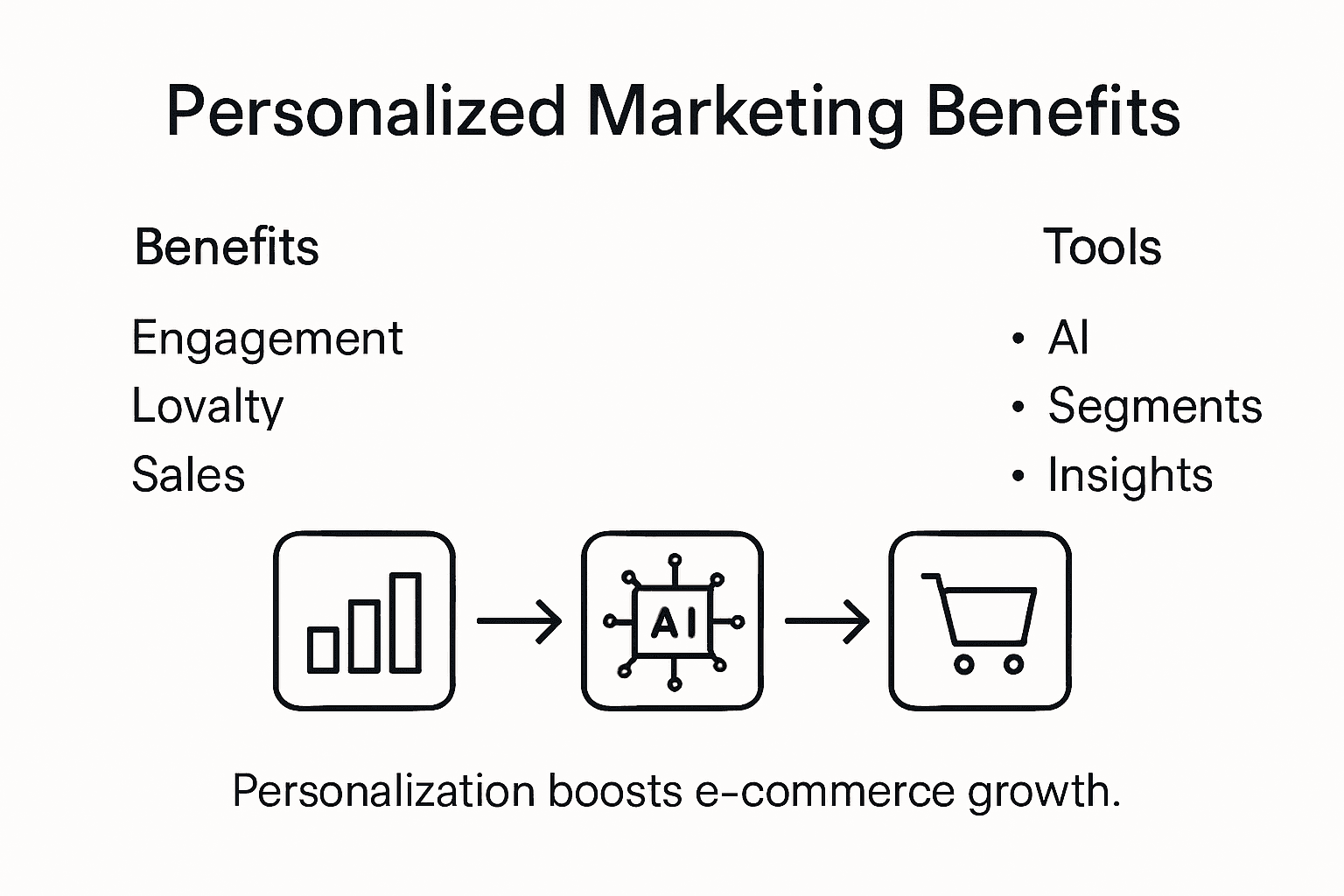 Personalized Marketing Benefits

Benefits

Engagement
Lovalty
Sales

Tools

• AI
• Segments
• Insights

AI

Personalization boosts e-commerce growth.