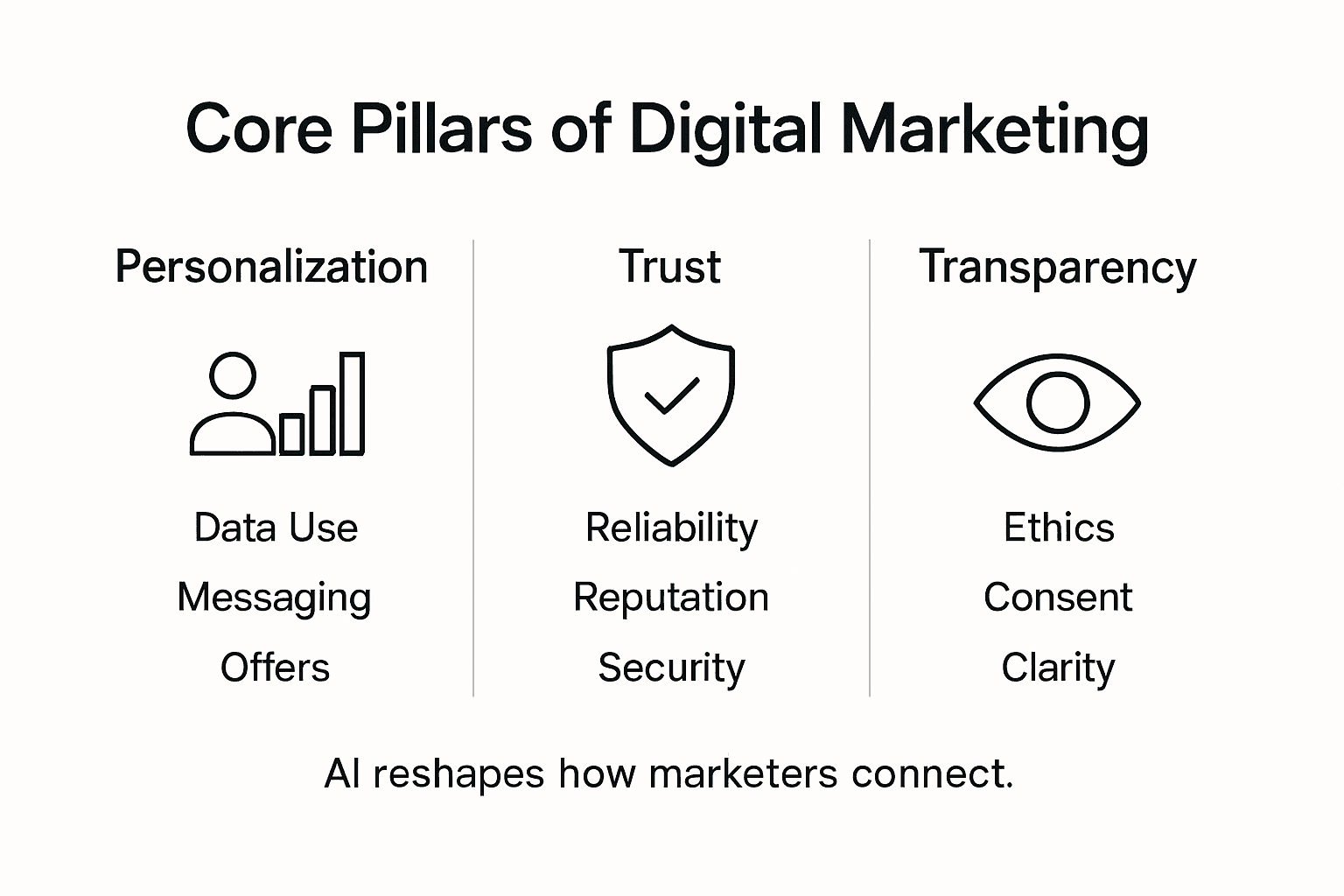 Core Pillars of Digital Marketing

Personalization

Data Use

Messaging

Offers

Trust

Reliability

Reputation

Security

Transparency

Ethics

Consent

Clarity

AI reshapes how marketers connect.