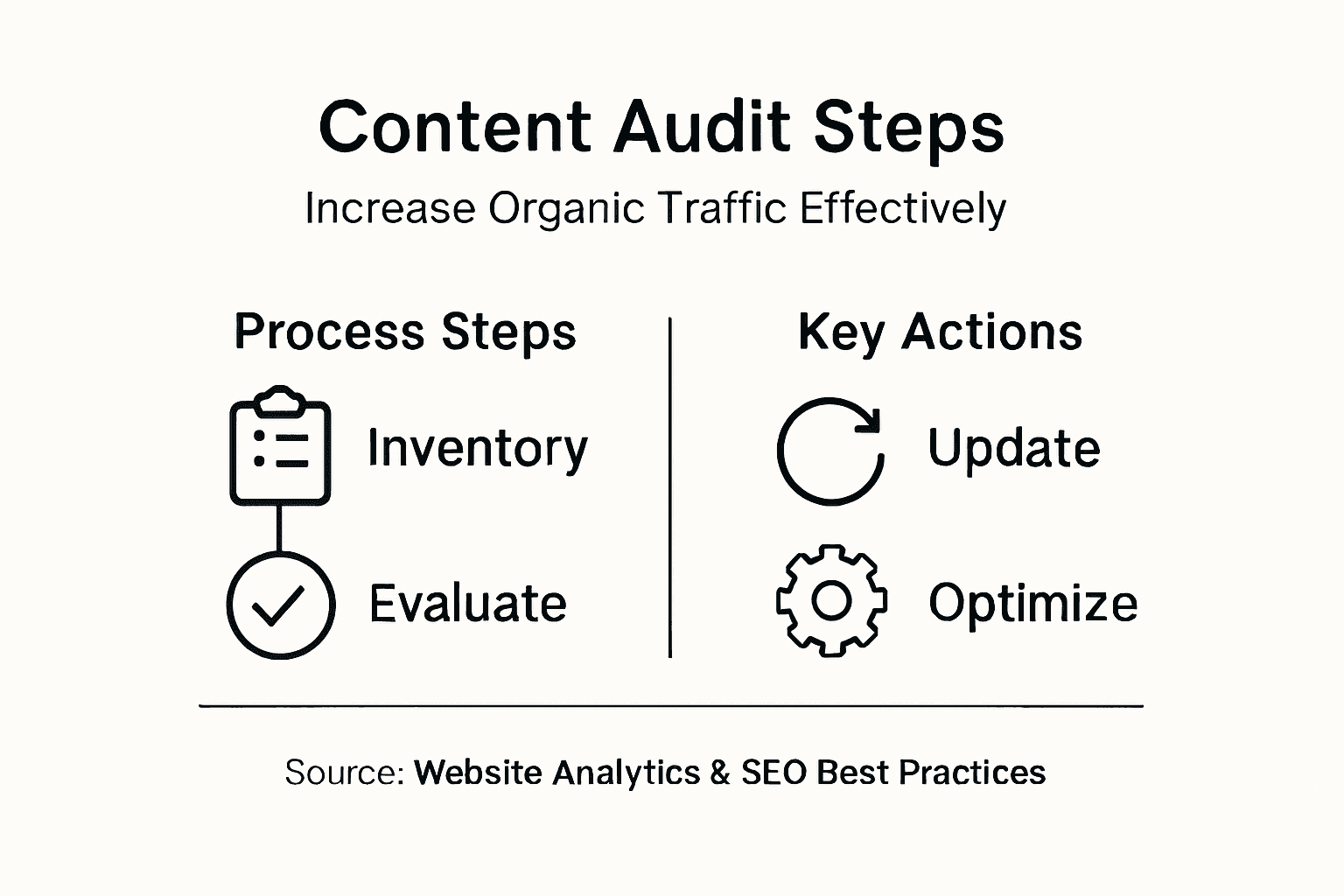 Content Audit Steps

Increase Organic Traffic Effectively

Process Steps

Inventory

Evaluate

Key Actions

Update

Optimize

Source: Website Analytics & SEO Best Practices