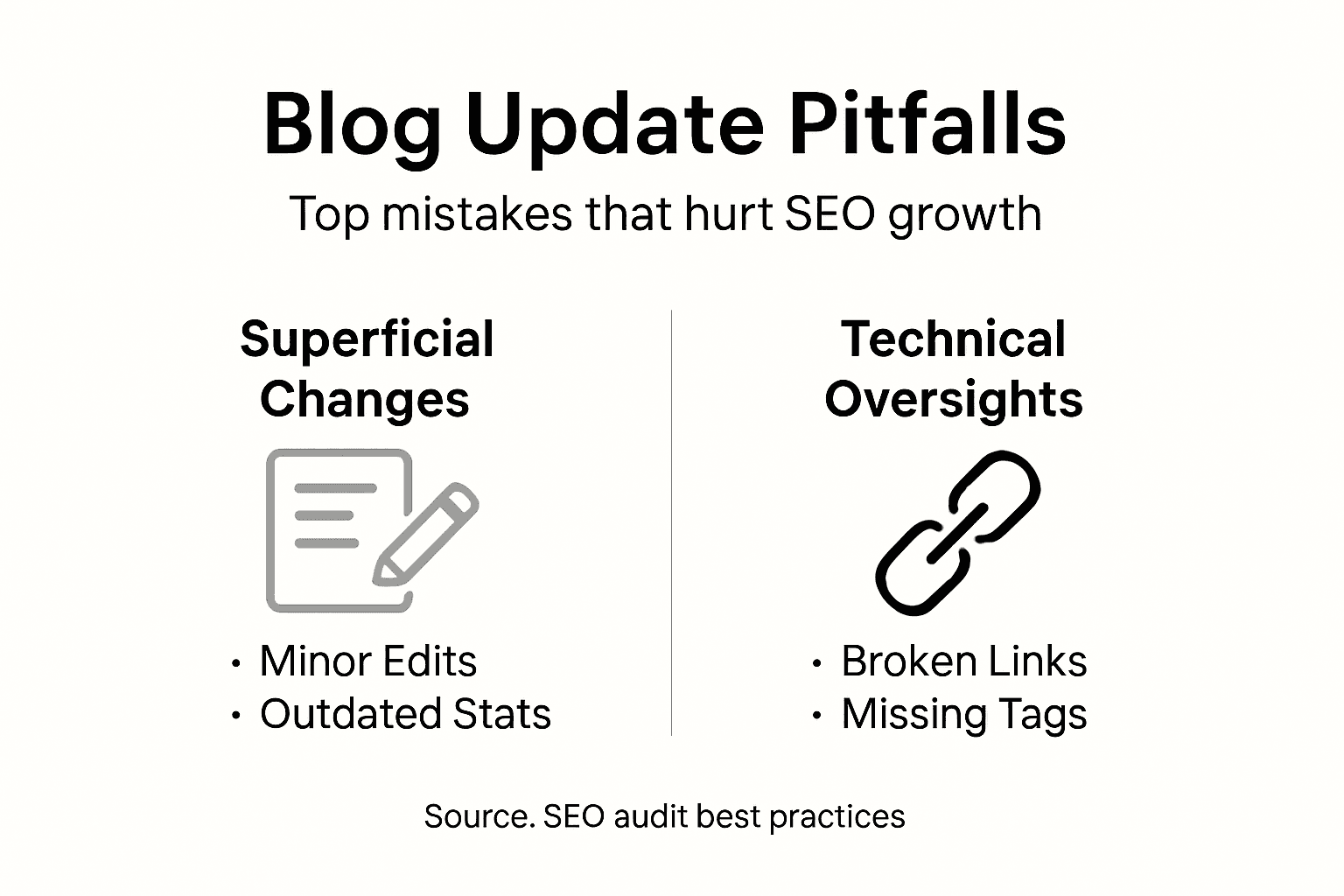 Blog Update Pitfalls

Top mistakes that hurt SEO growth

Superficial Changes

• Minor Edits
• Outdated Stats

Technical Oversights

• Broken Links
• Missing Tags

Source. SEO audit best practices