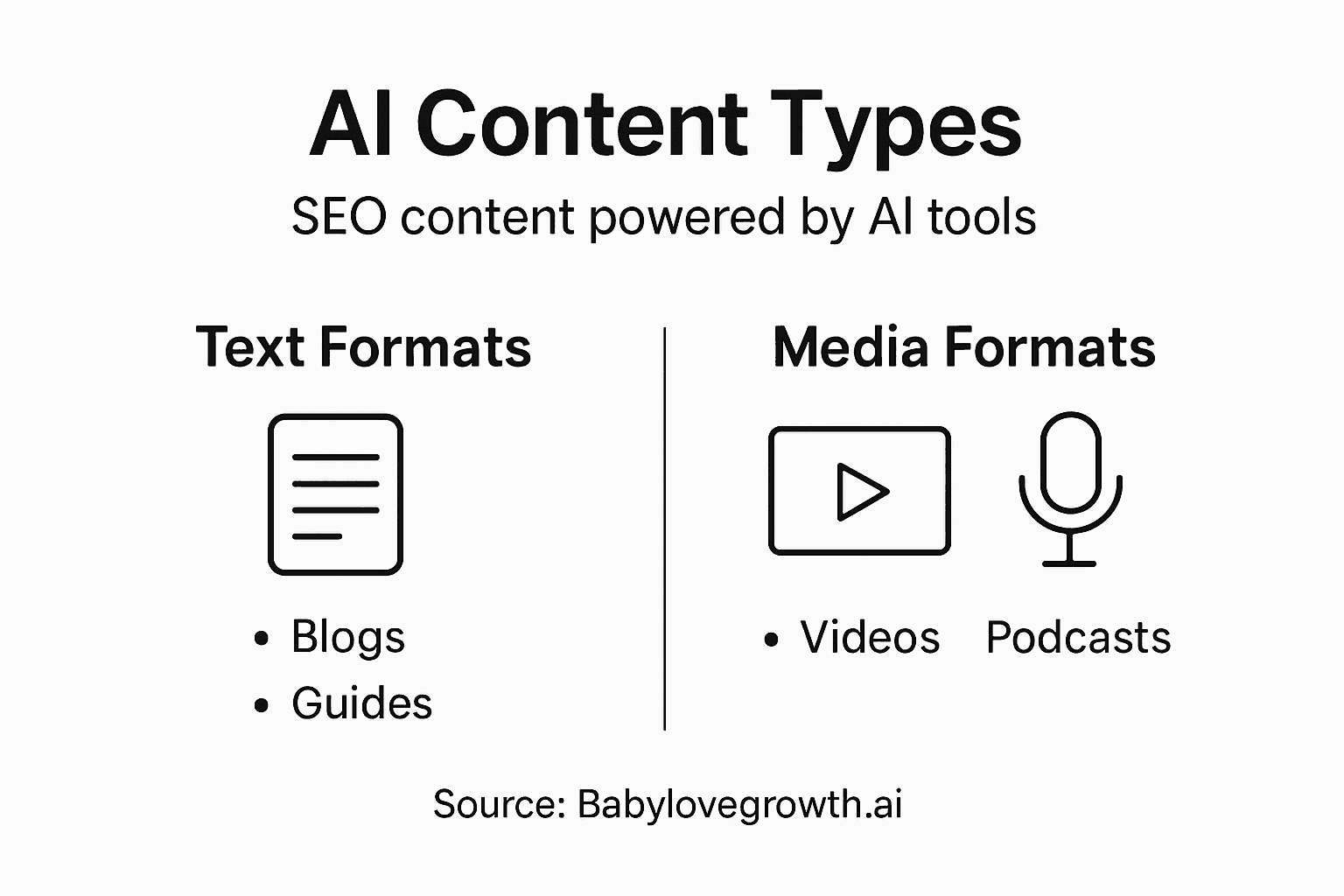 AI Content Types

SEO content powered by AI tools

Text Formats

• Blogs
• Guides

Media Formats

• Videos Podcasts

Source: Babylovegrowth.ai