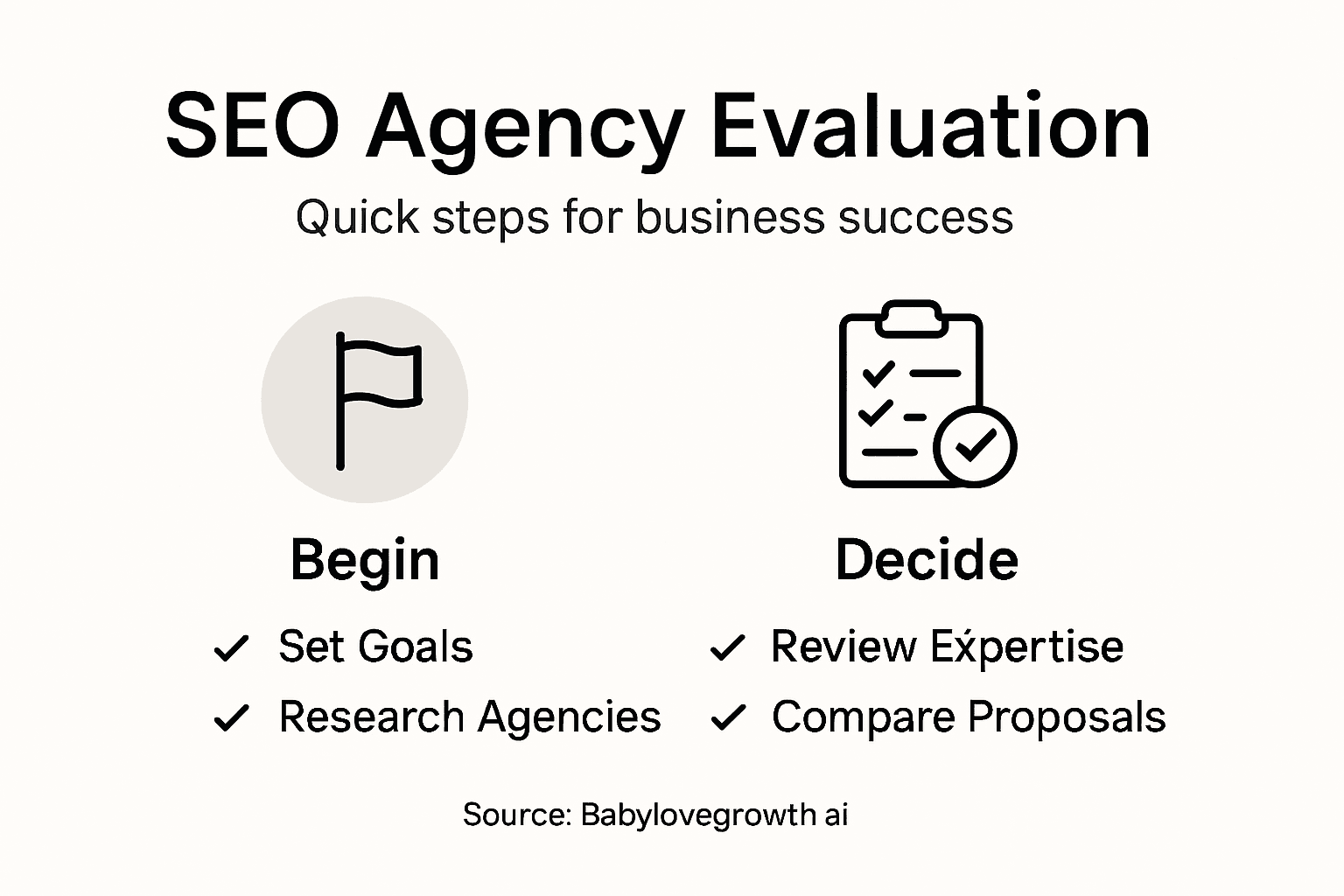 SEO Agency Evaluation

Quick steps for business success

Begin

✓ Set Goals

✓ Research Agencies

Decide

✓ Review Expertise

✓ Compare Proposals

Source: Babylovegrowth ai