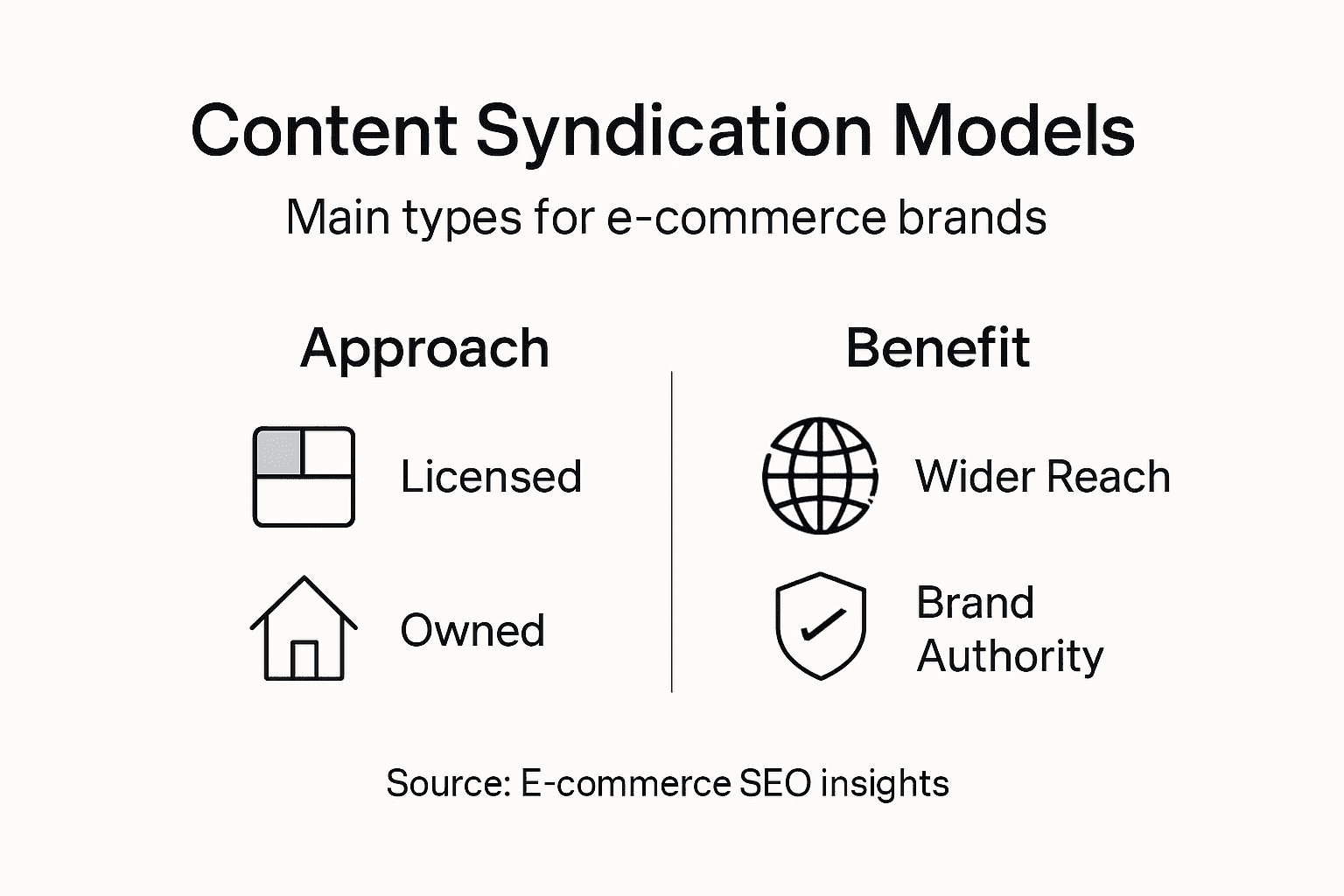 Content Syndication Models

Main types for e-commerce brands

Approach

Licensed

Owned

Benefit

Wider Reach

Brand Authority

Source: E-commerce SEO insights