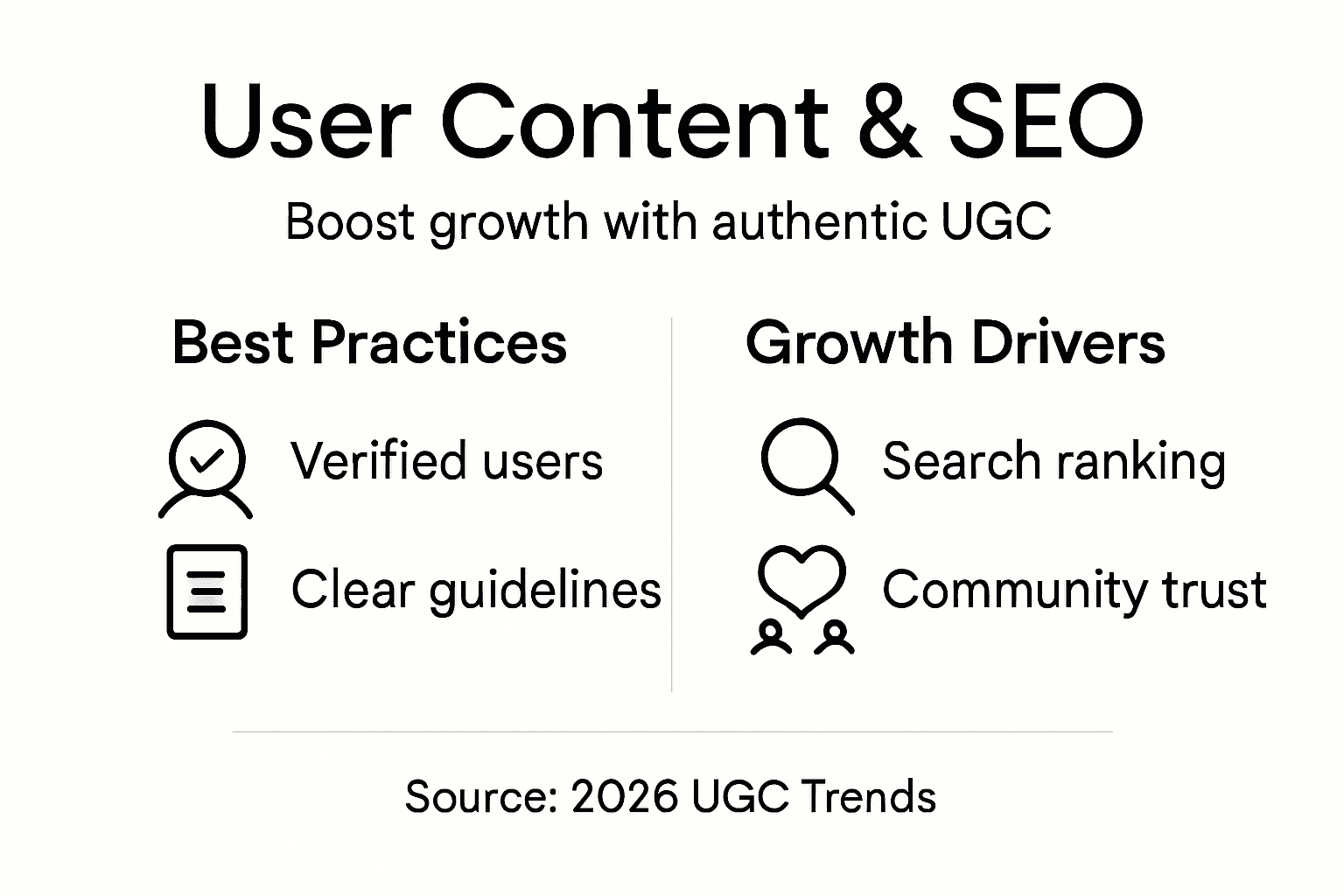 User Content & SEO

Boost growth with authentic UGC

Best Practices

Verified users

Clear guidelines

Growth Drivers

Search ranking

Community trust

Source: 2026 UGC Trends