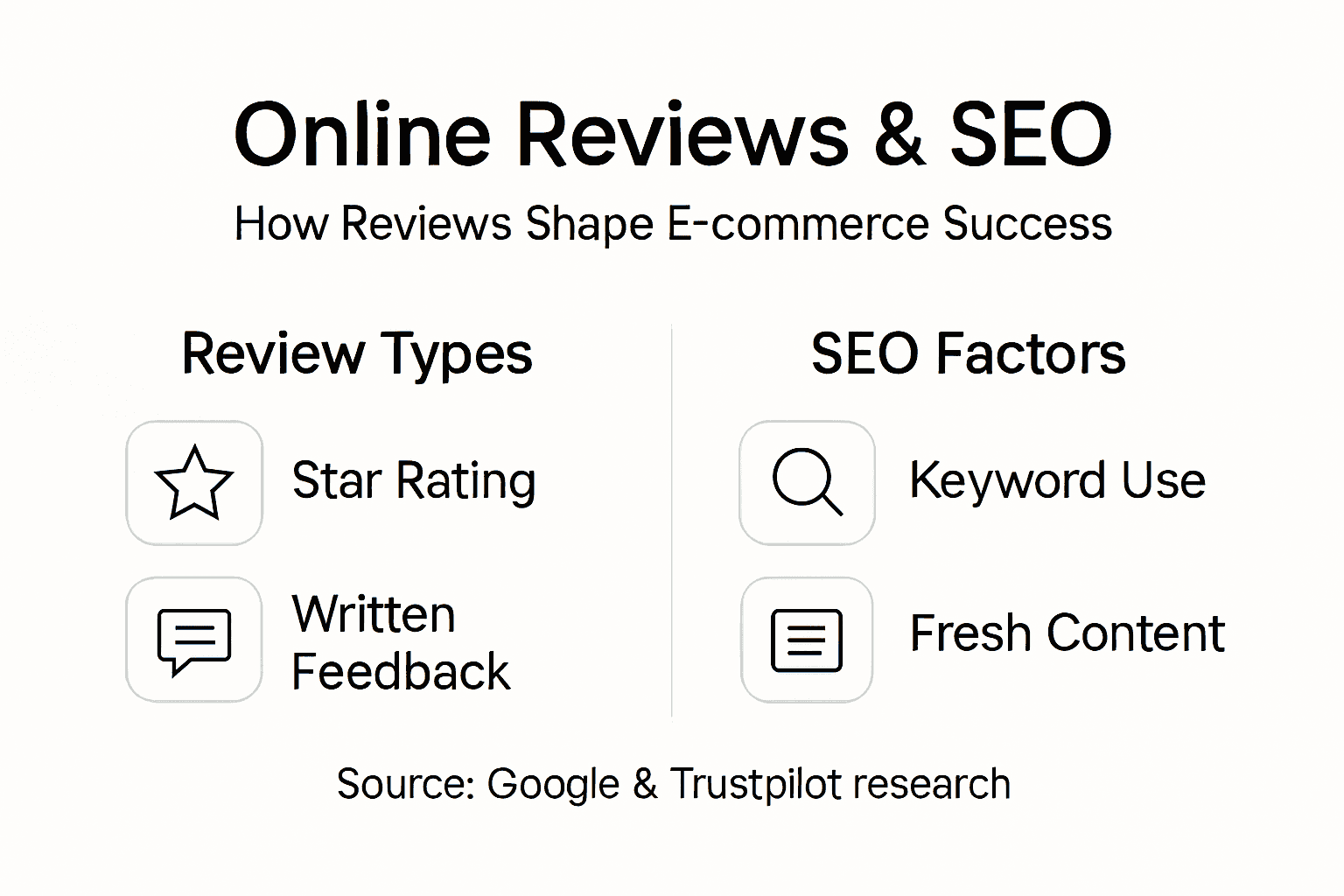 Online Reviews & SEO

How Reviews Shape E-commerce Success

Review Types

Star Rating

Written Feedback

SEO Factors

Keyword Use

Fresh Content

Source: Google & Trustpilot research