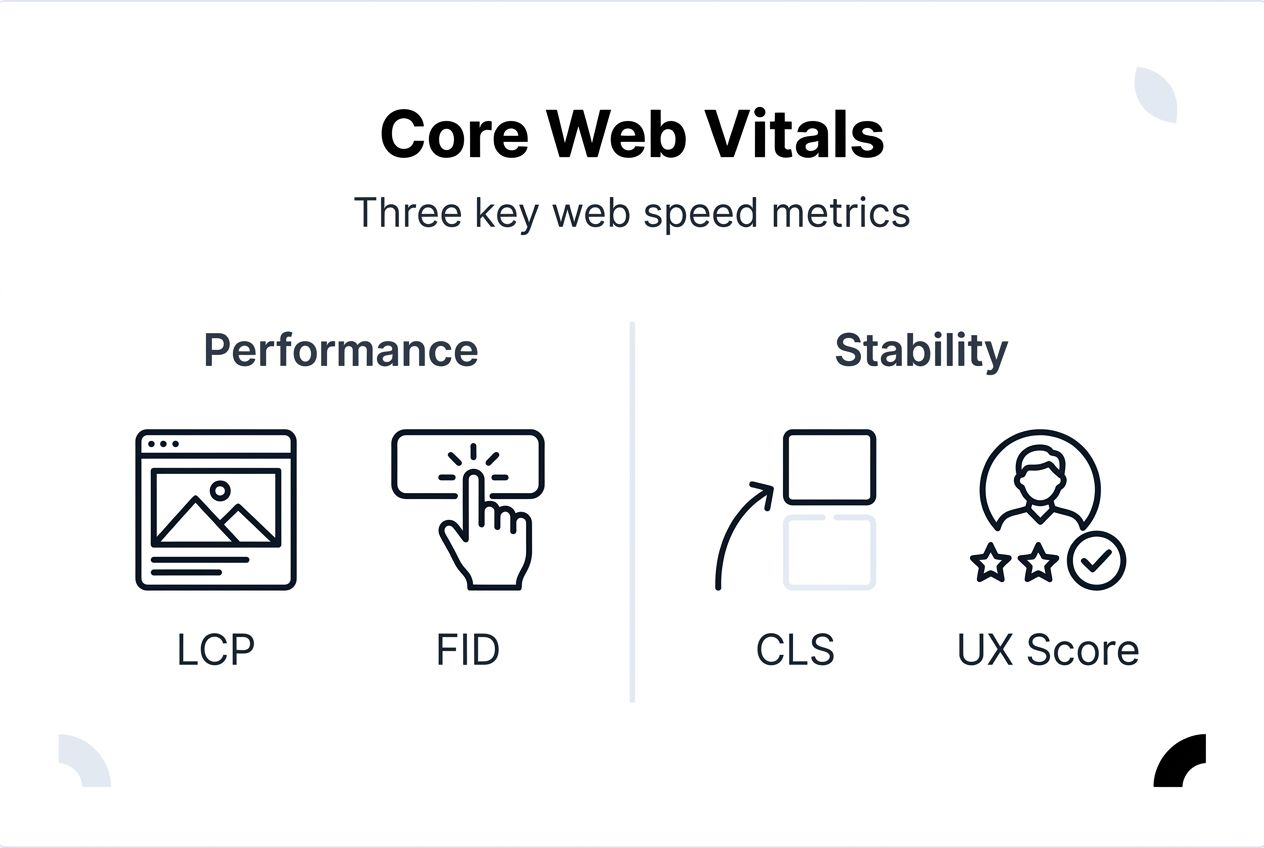 Core Web Vitals

Three key web speed metrics

Performance

LCP

FID

Stability

CLS

UX Score