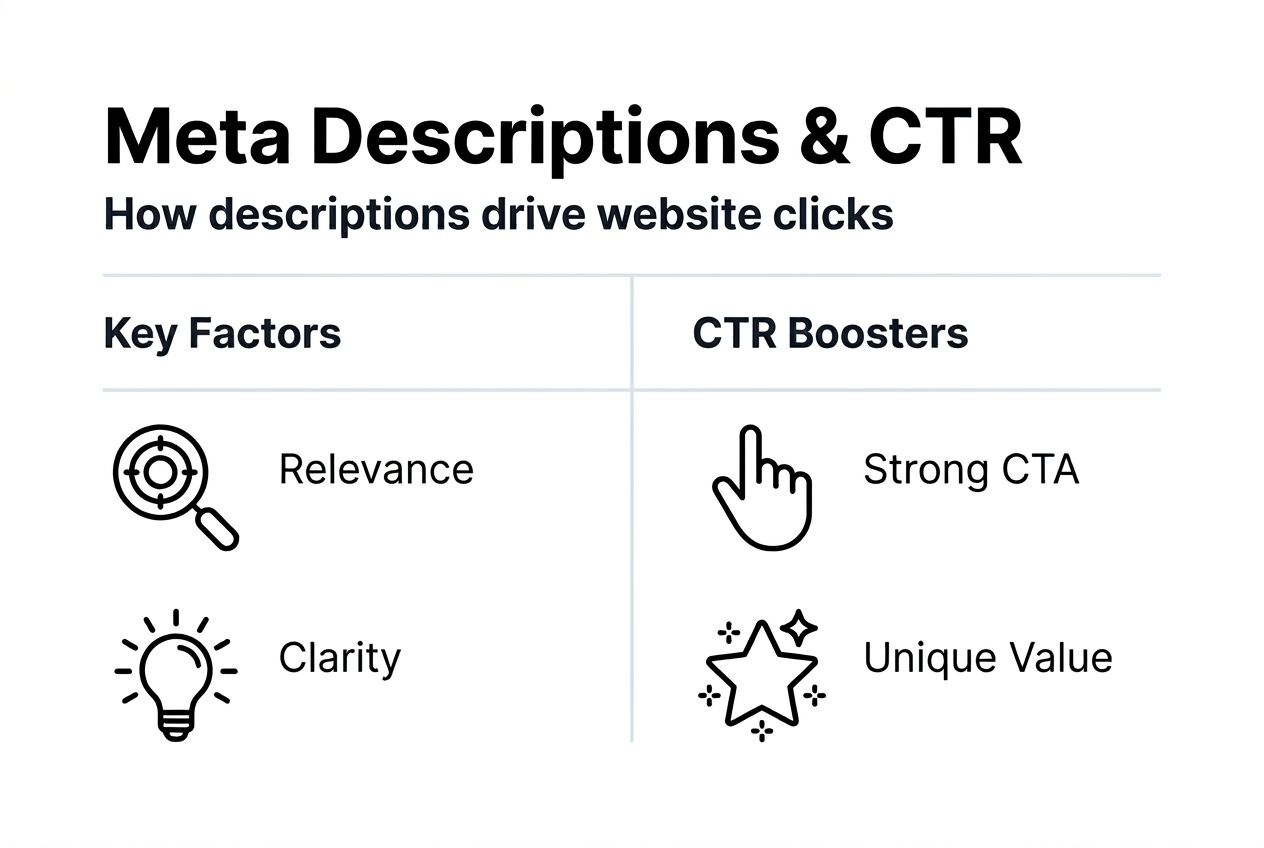 Meta Descriptions & CTR

How descriptions drive website clicks

| Key Factors | CTR Boosters |
|---|---|
| Relevance | Strong CTA |
| Clarity | Unique Value |